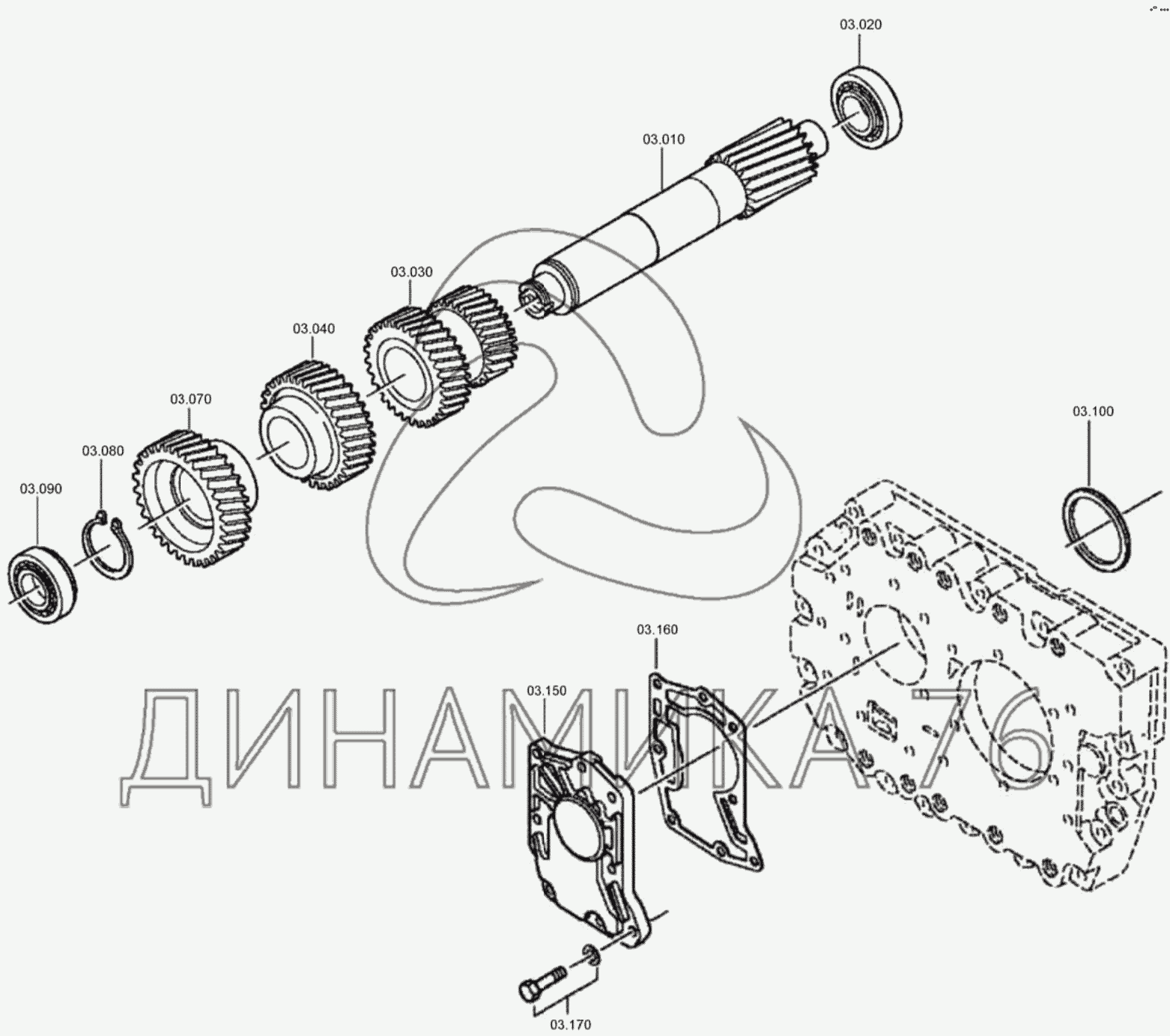 03.020

03.010

03.030

03.040

03.070

03.080

03.090

03.100

03.160

03.150

03.170

ДИНАМИКА 76