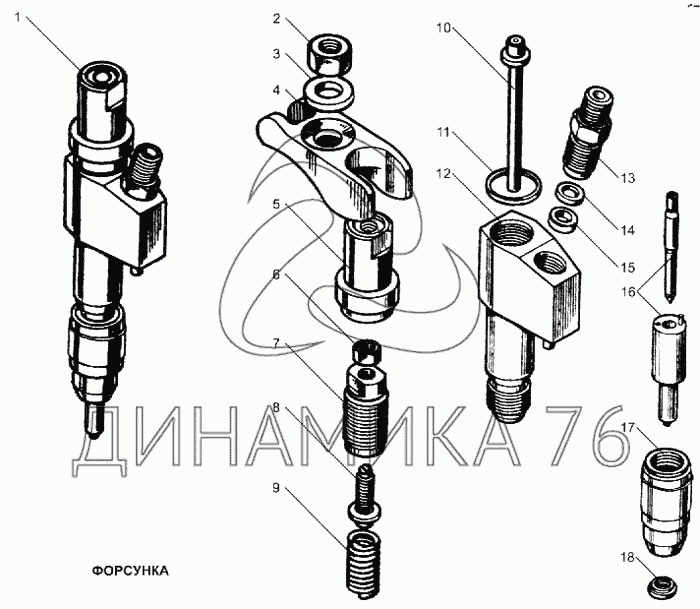 1
2
3
4
5
6
7
8
9
10
11
12
13
14
15
16
17
18
ДИНАМИКА 76
ФОРСУНКА