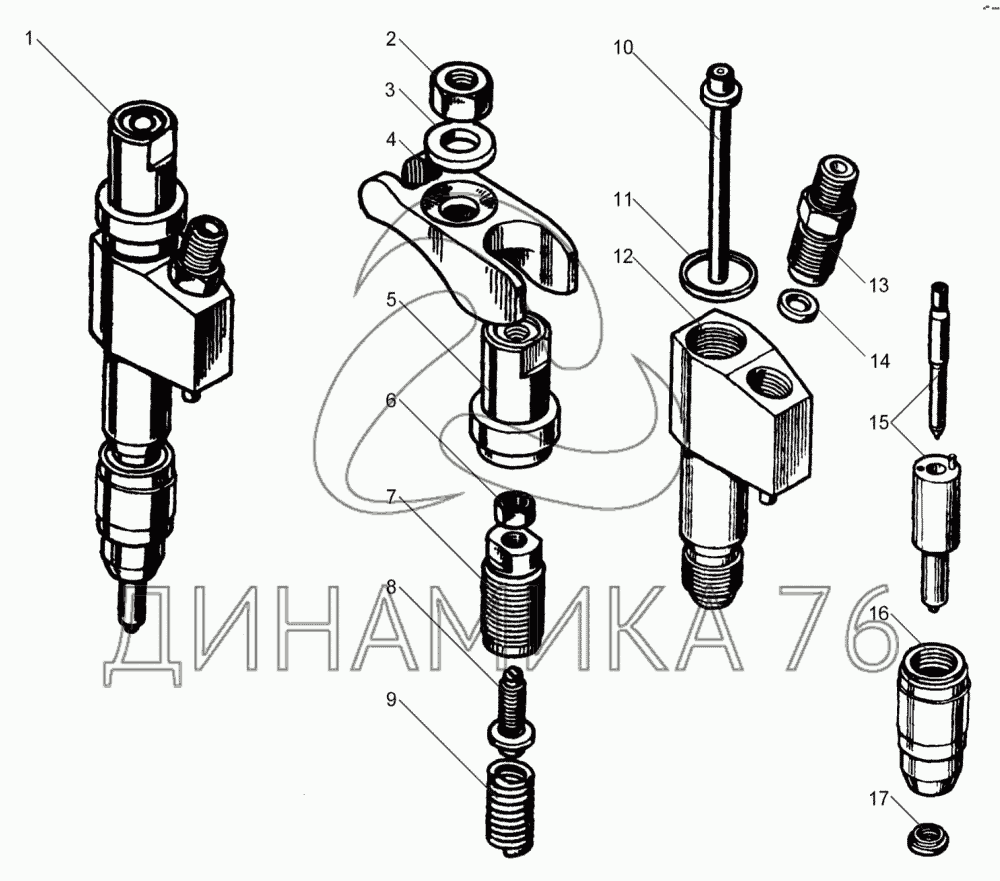 1
2
3
4
5
6
7
8
9
10
11
12
13
14
15
16
17
ДИНАМИКА 76