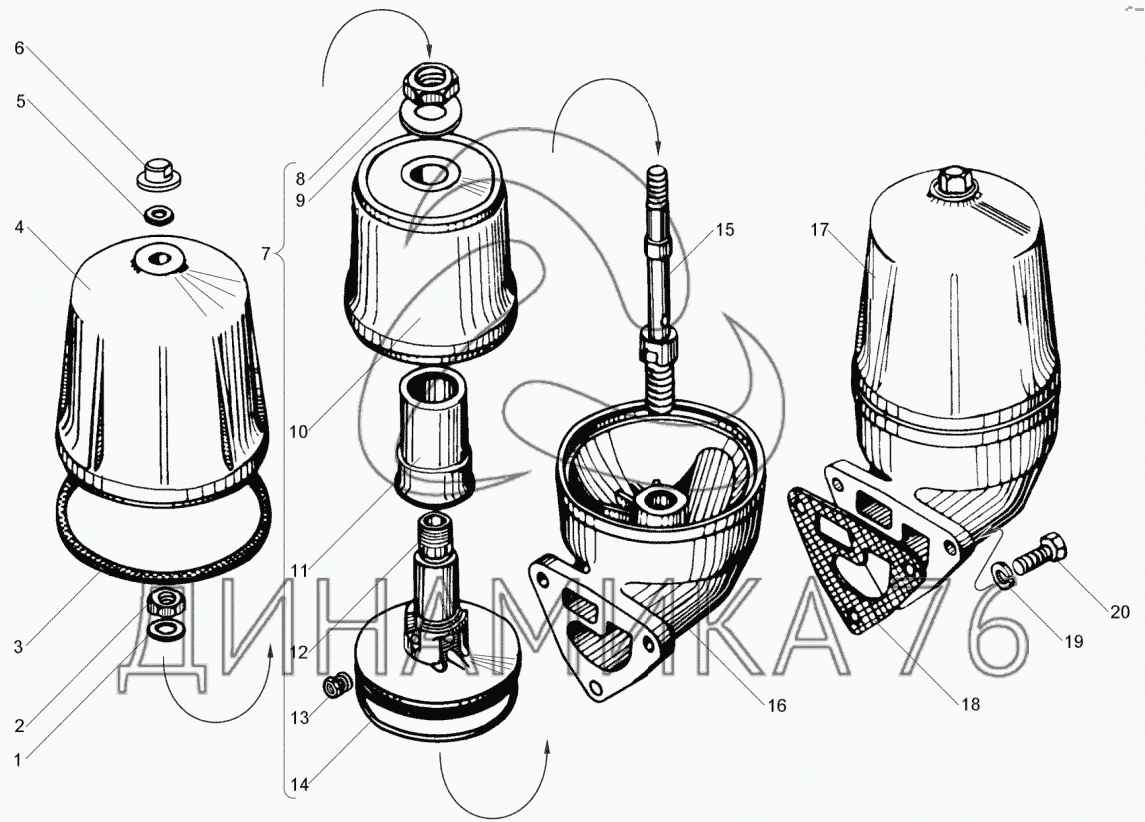 6
5
4
3
2
1
7
8
9
10
11
12
13
14
15
16
17
18
19
20
ДИНАМИКА 76