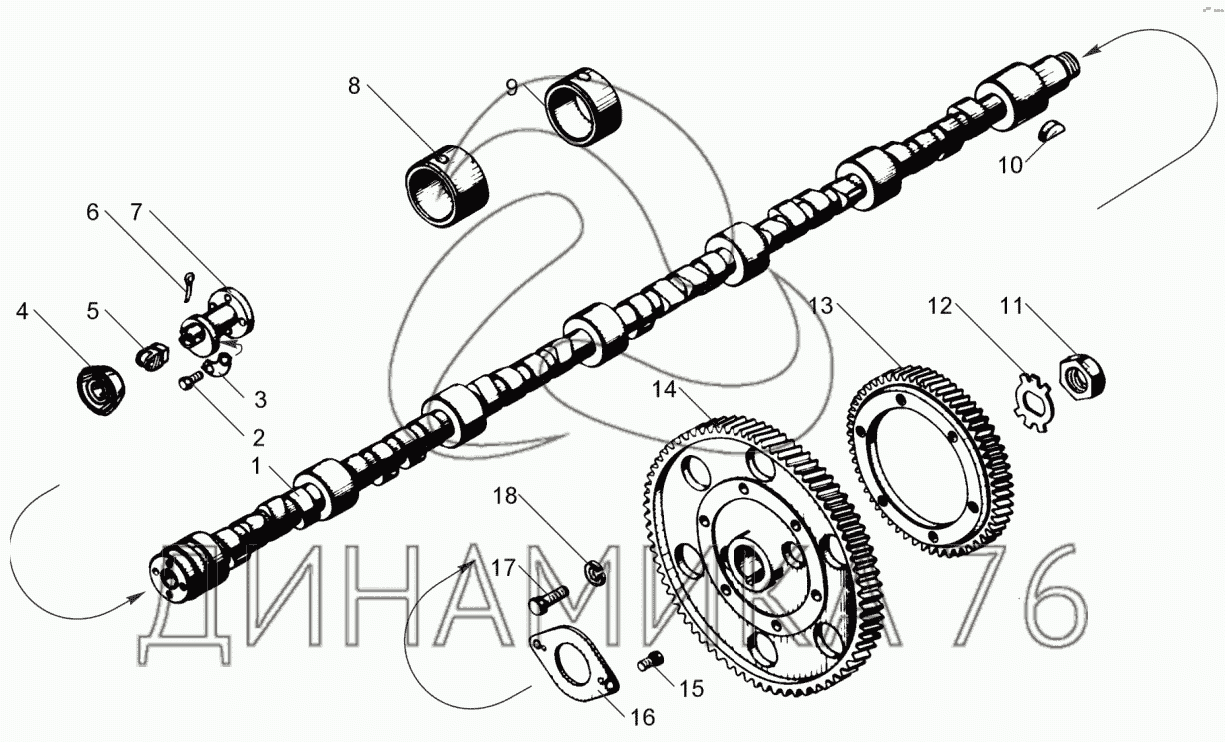 8
9
10
6
7
4
5
3
2
1
13
12
11
14
18
17
15
16
ДИНАМИКА 76