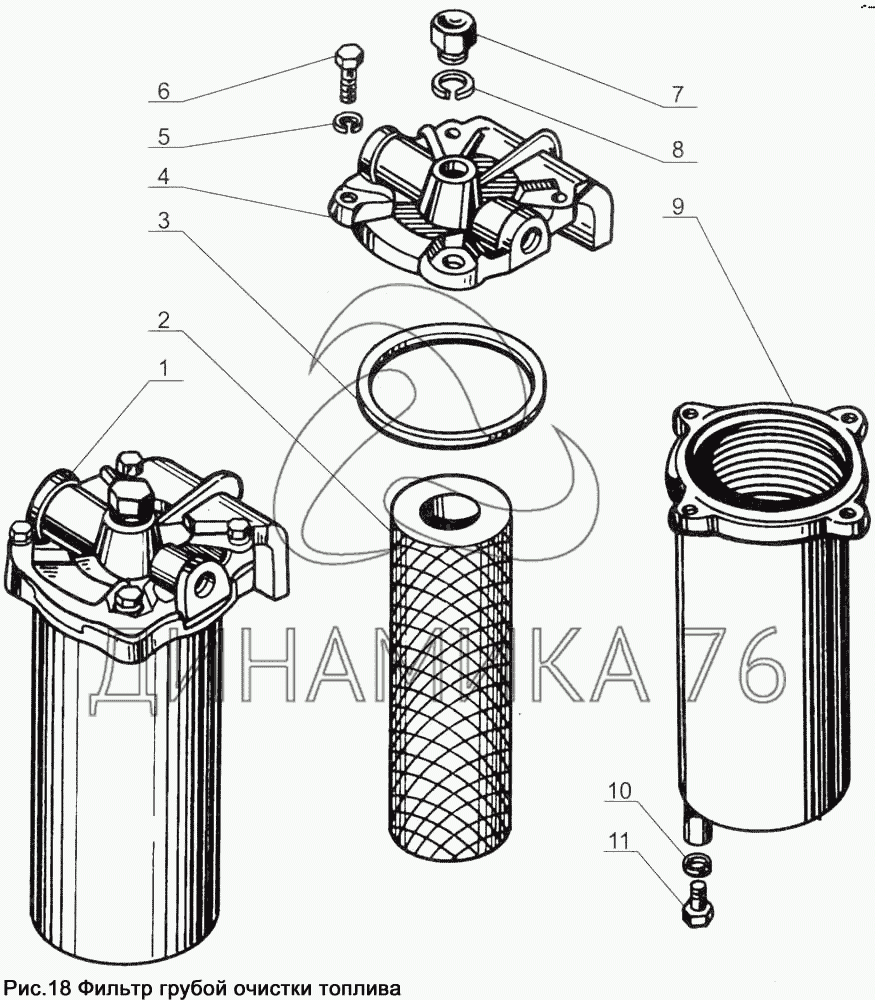 6
5
4
3
2
1
7
8
9
10
11
ДИНАМИКА 76
Рис.18 Фильтр грубой очистки топлива