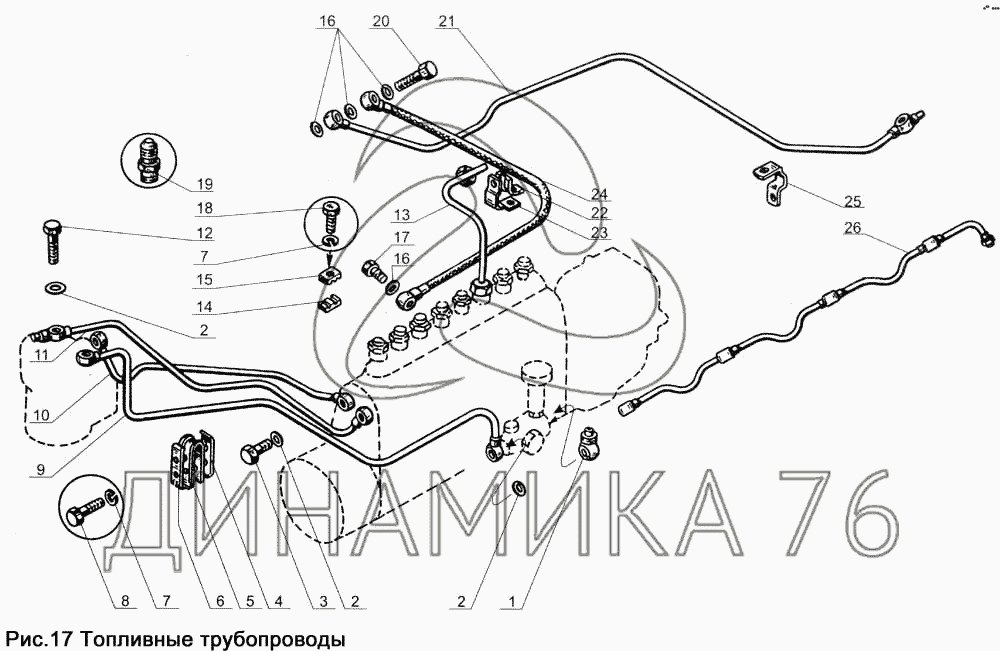 16
20
21
19
18
12
7
15
14
2
13
17
16
24
22
23
25
26
11
10
9
8
7
6
5
4
3
2
2
1
ДИНАМИКА 76

Рис.17 Топливные трубопроводы