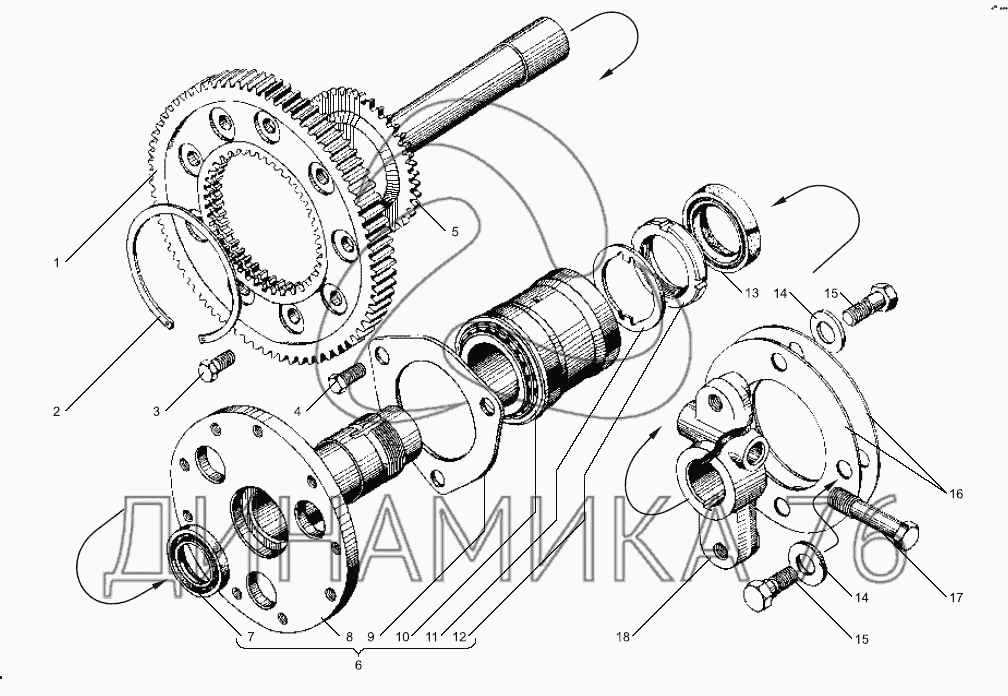 1
2
3
4
5
13
14
15
16
17
14
15
18
7
8
9
10
11
12
6
ДИНАМИКА 76