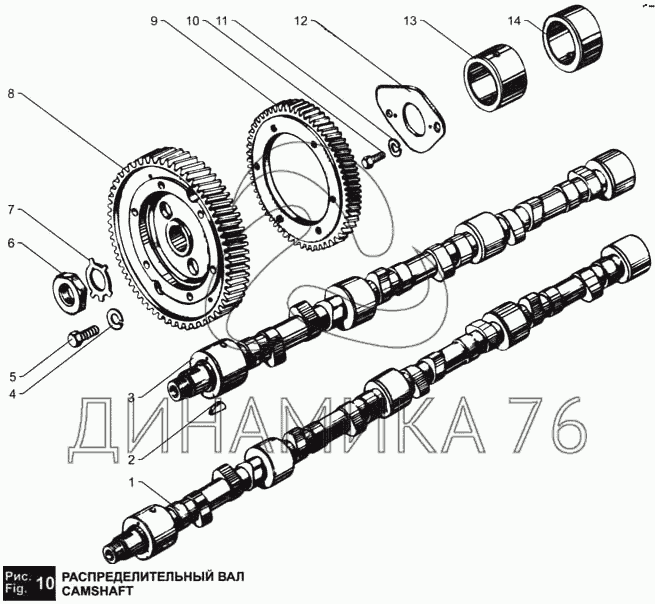 9 10 11 12 13 14

8

7

6

5

4

3

2

1

ДИНАМИКА 76

Рис. Fig. 10 РАСПРЕДЕЛИТЕЛЬНЫЙ ВАЛ CAMSHAFT