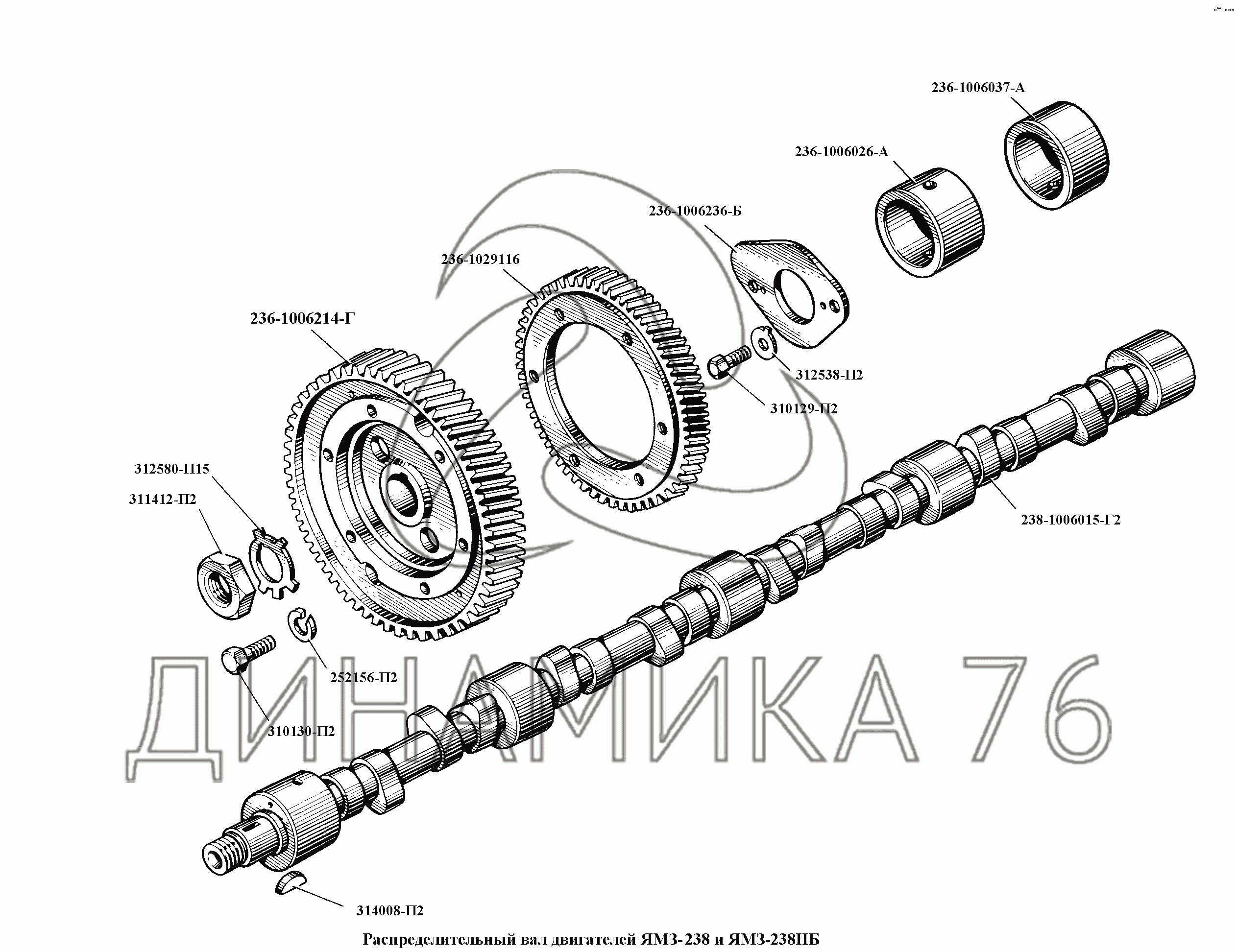 236-1006037-А

236-1006026-А

236-1006236-Б

236-1029116

236-1006214-Г

312538-П2

310129-П2

312580-П15

311412-П2

238-1006015-Г2

252156-П2

310130-П2

ДИНАМИКА 76

314008-П2

Распределительный вал двигателей ЯМЗ-238 и ЯМЗ-238НБ