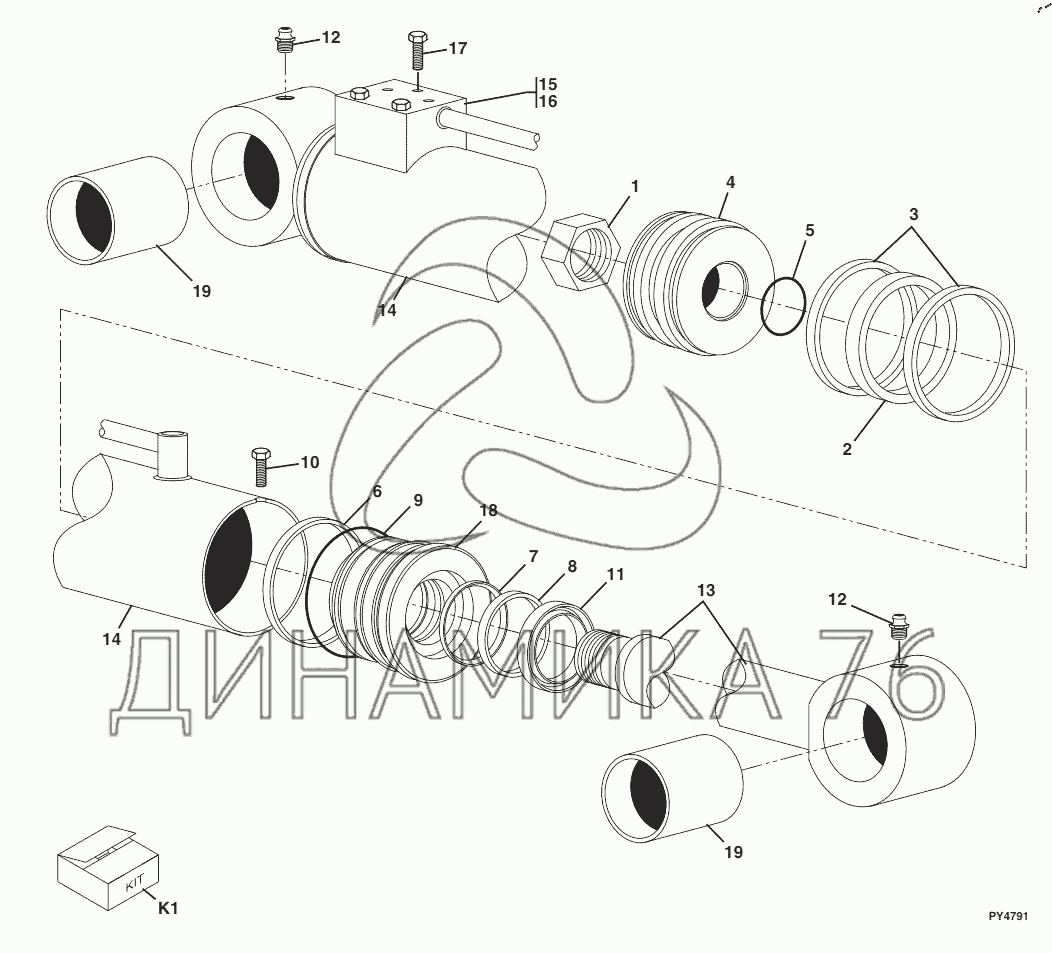 12
17
15
16
1
4
5
3
19
14
2
10
6
9
18
7
8
11
13
12
14
ДИНАМИКА 76
19
KIT
K1
PY4791