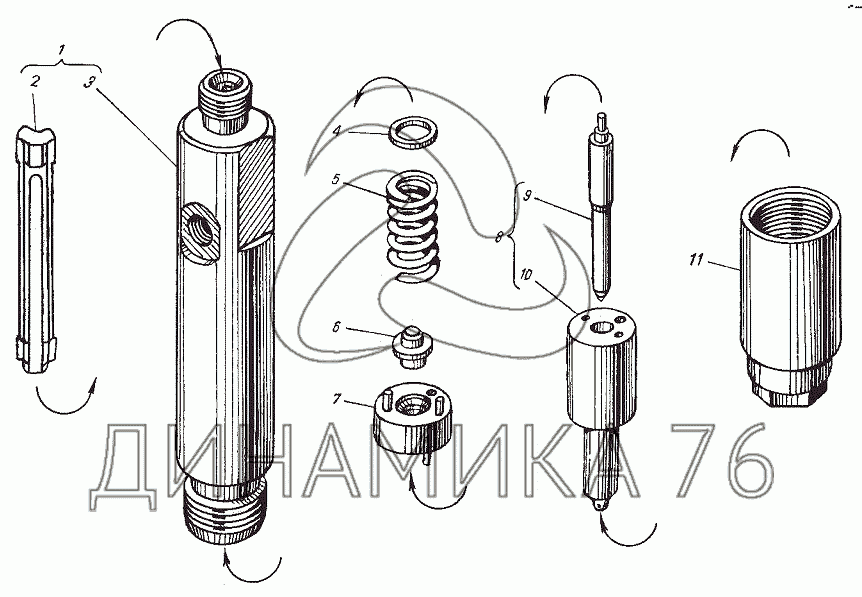 1
2
3
4
5
6
7
8
9
10
11
ДИНАМИКА 76