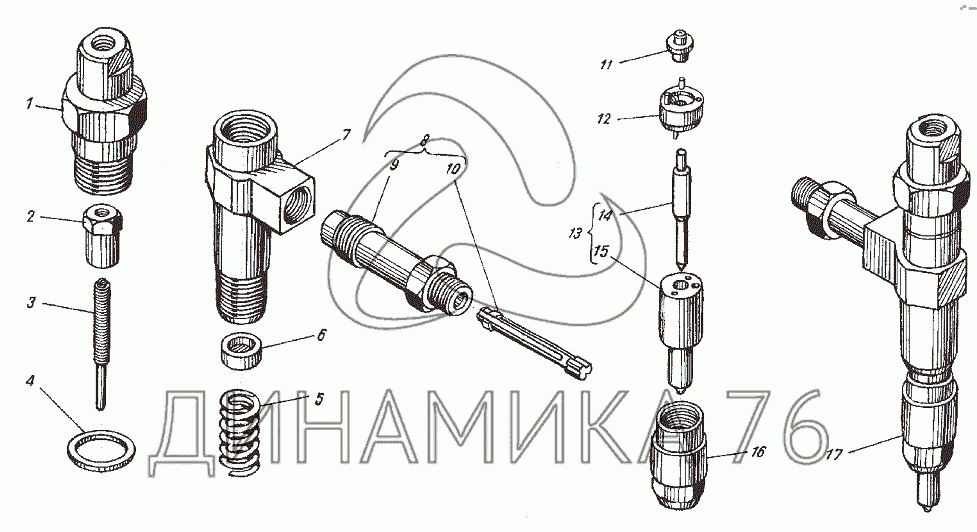 1
2
3
4
7
6
5
8
9
10
11
12
13
14
15
16
17
ДИНАМИКА 76