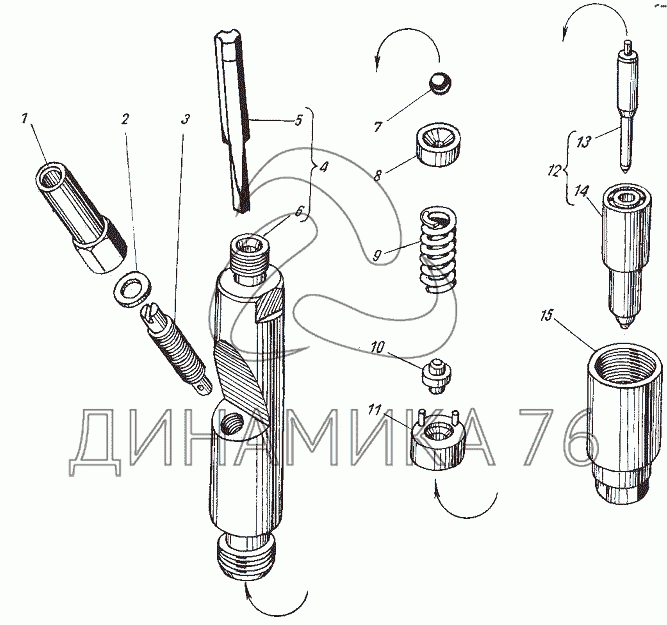 1
2
3
5
4
6
7
8
9
10
11
13
12
14
15
ДИНАМИКА 76