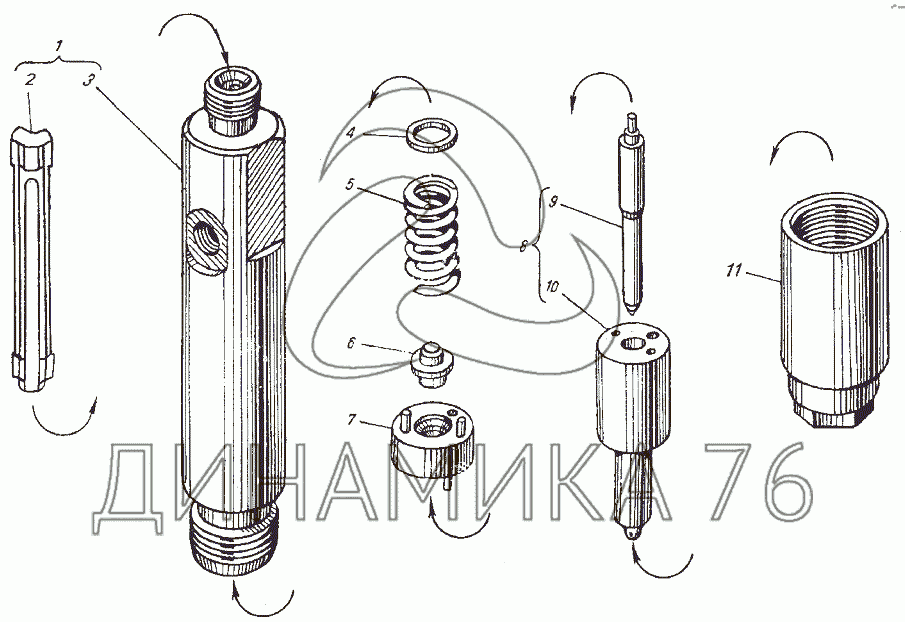 1
2
3
4
5
6
7
8
9
10
11
ДИНАМИКА 76