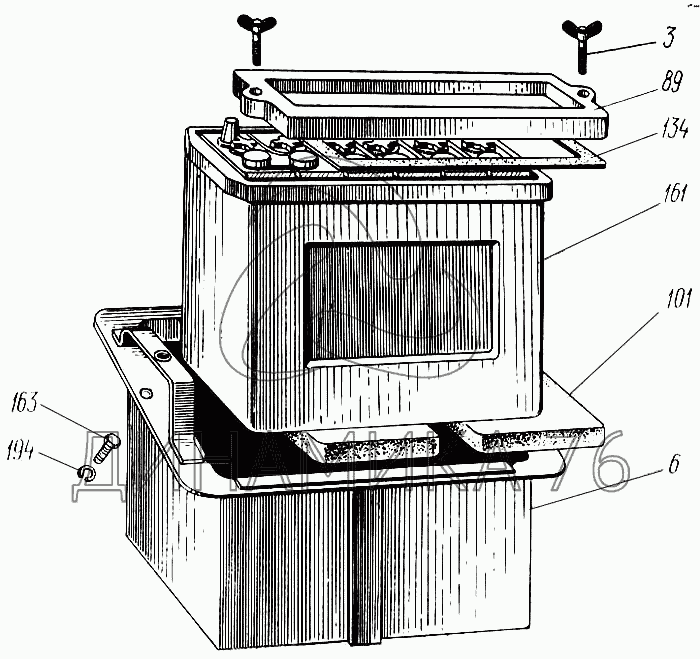 3
89
134
161
101
163
194
6
ДИНАМИКА 76