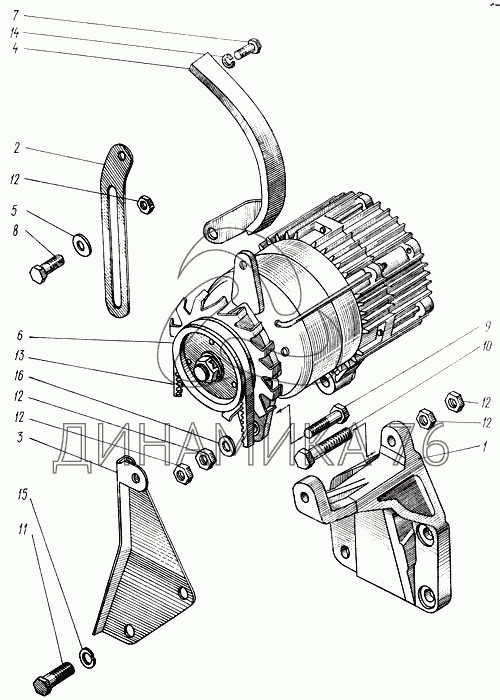 7
14
4
2
12
5
8
6
13
16
12
12
3
15
11
9
10
12
12
1
ДИНАМИКА 76