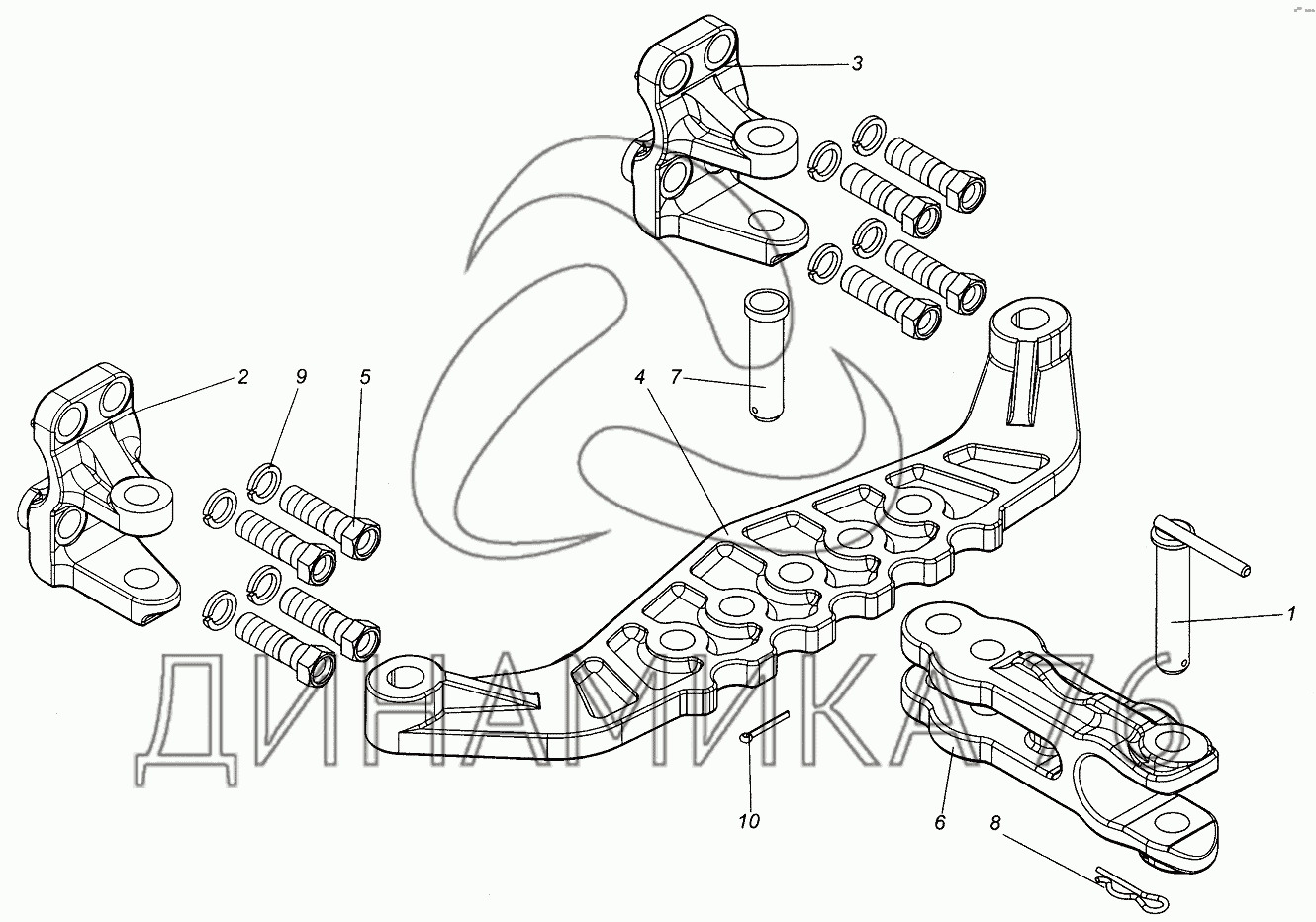 3
2
9
5
4
7
1
10
6
8
ДИНАМИКА76