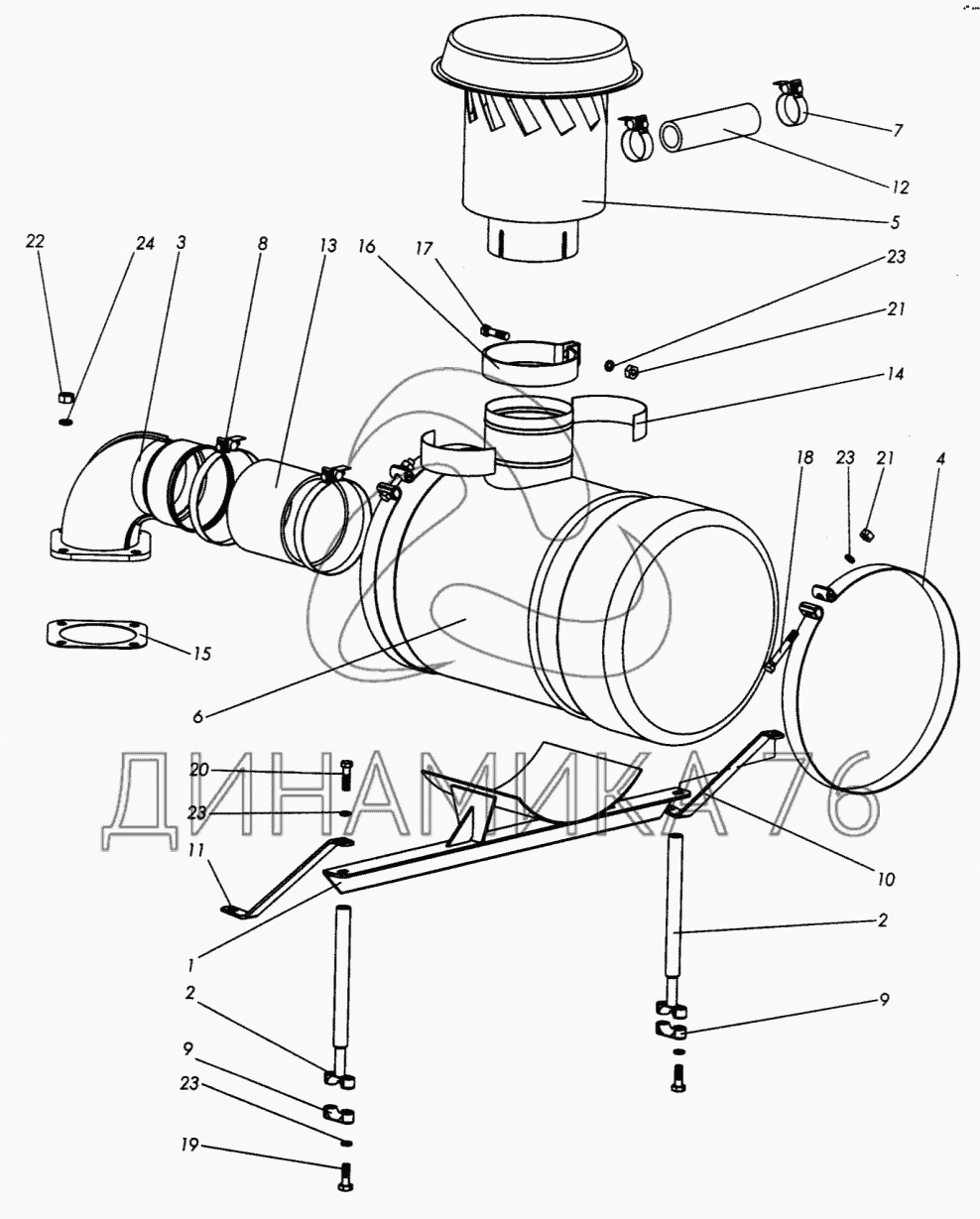 7
12
5
22
24
3
8
13
16
17
23
21
14
18
23
21
4
15
6
ДИНАМИКА 76
20
23
11
10
1
2
2
9
9
23
19