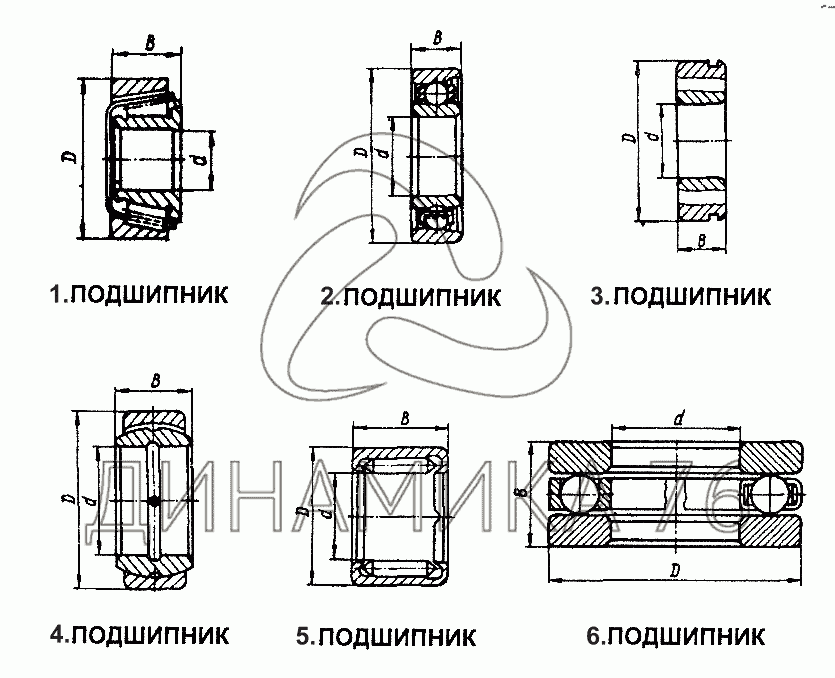 B
D
d
1.ПОДШИПНИК

B
D
d
2.ПОДШИПНИК

D
d
B
3.ПОДШИПНИК

B
D
d
4.ПОДШИПНИК

B
D
d
5.ПОДШИПНИК

d
B
D
6.ПОДШИПНИК

ДИНАМИКА 76