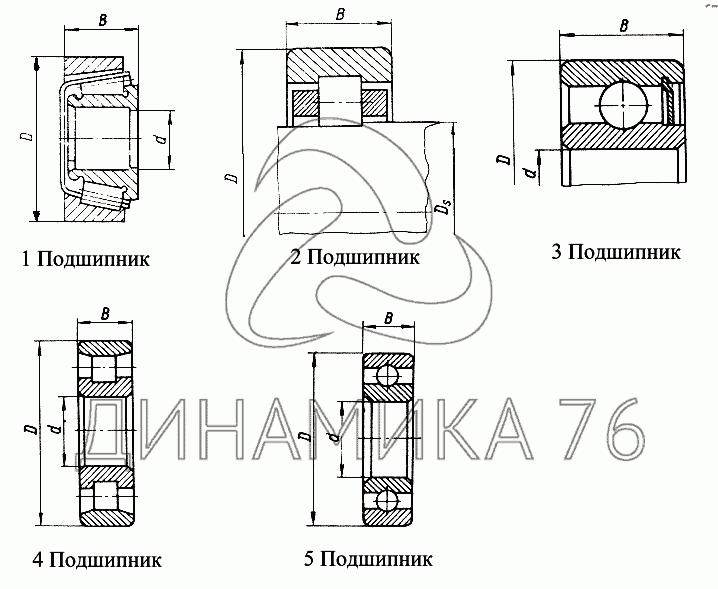 B
D
d
1 Подшипник

B
D
$D_s$
2 Подшипник

B
D
d
3 Подшипник

B
D
d
4 Подшипник

B
D
d
5 Подшипник

ДИНАМИКА 76