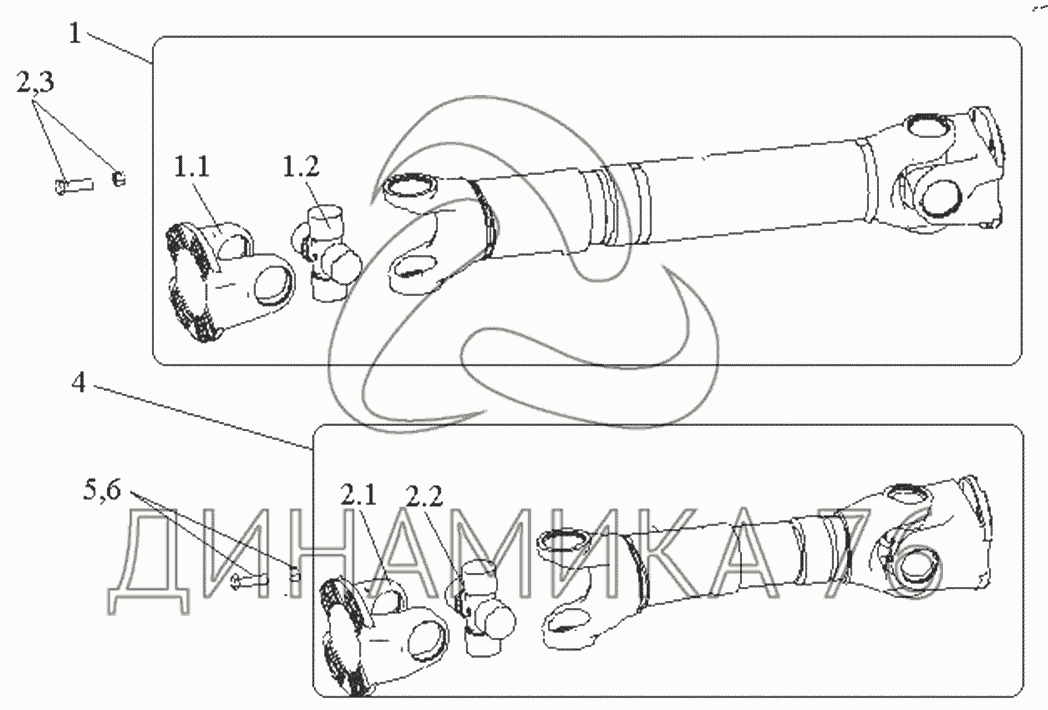 1
2,3
1.1
1.2
4
5,6
2.1
2.2
ДИНАМИКА 76