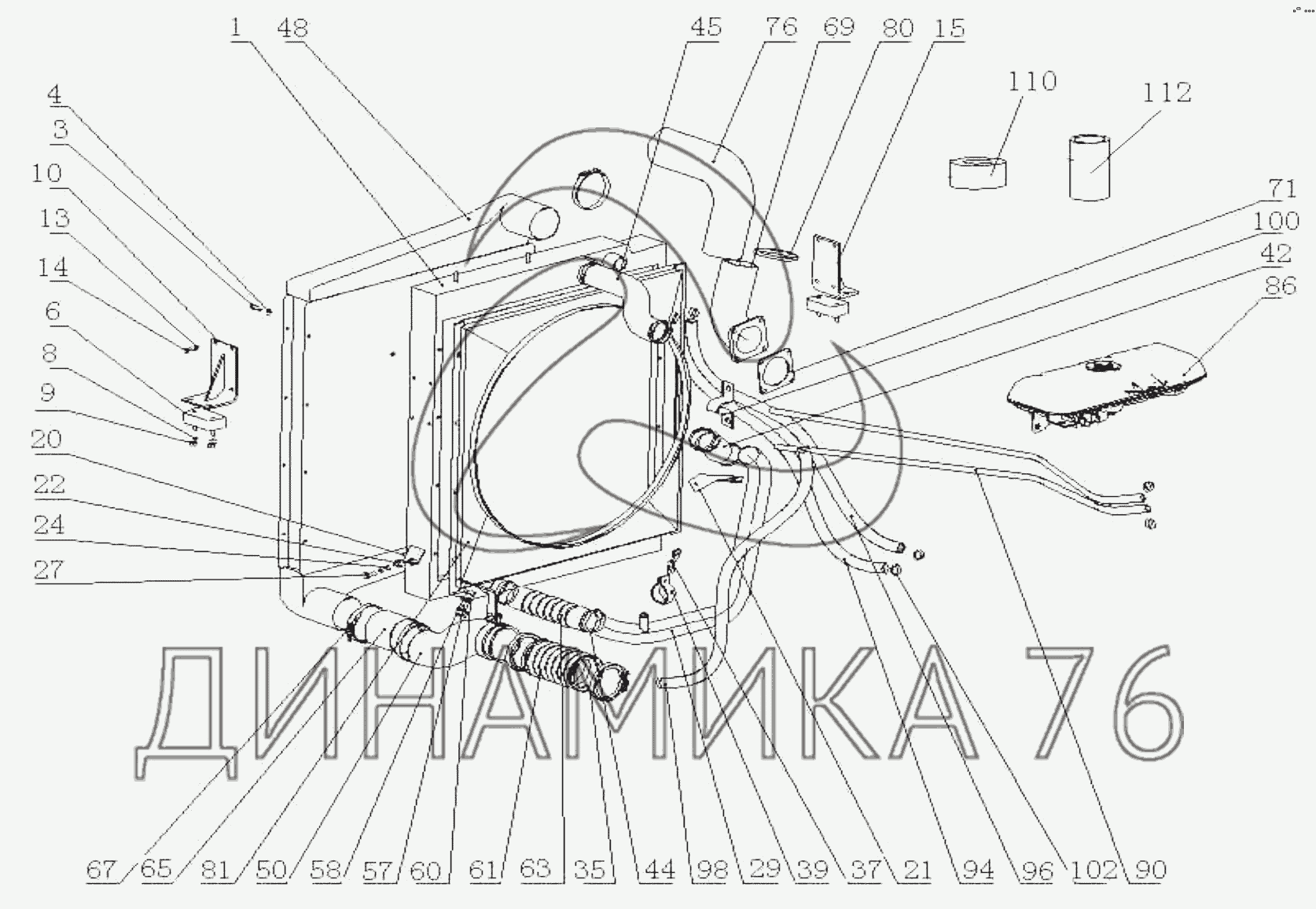 1 48 45 76 69 80 15

110 112

4
3
10
13
14
6
8
9
20
22
24
27

71
100
42
86

ДИНАМИКА 76

67 65 81 50 58 57 60 61 63 35 44 98 29 39 37 21 94 96 102 90