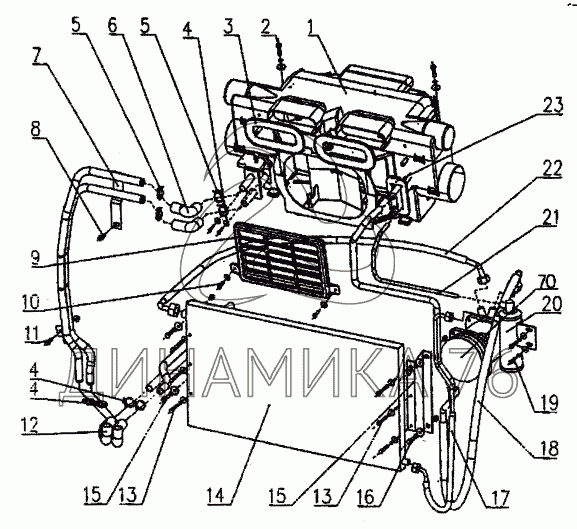 5 6 5 4 3 2 1
7
8
23
22
21
9
10
70
20
11
4
4
12
19
18
15 13 14 15 13 16 17
ДИНАМИКА 76