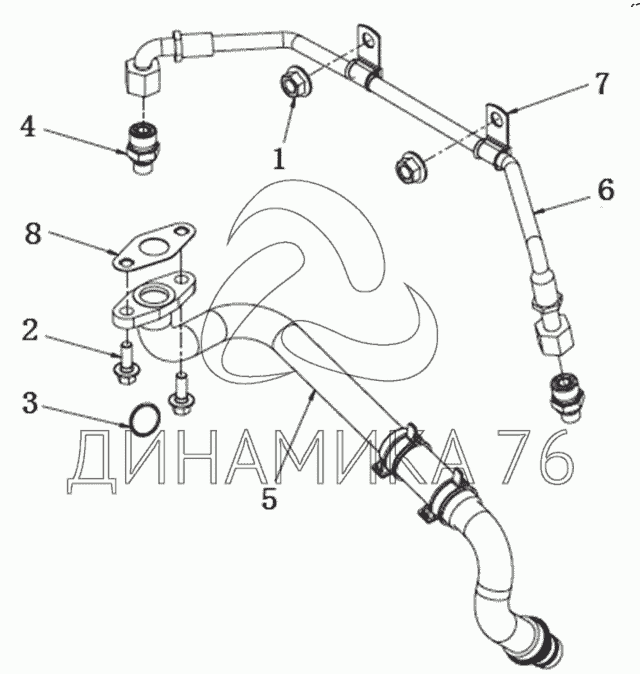 7
4
1
6
8
2
3
ДИНАМИКА 76
5