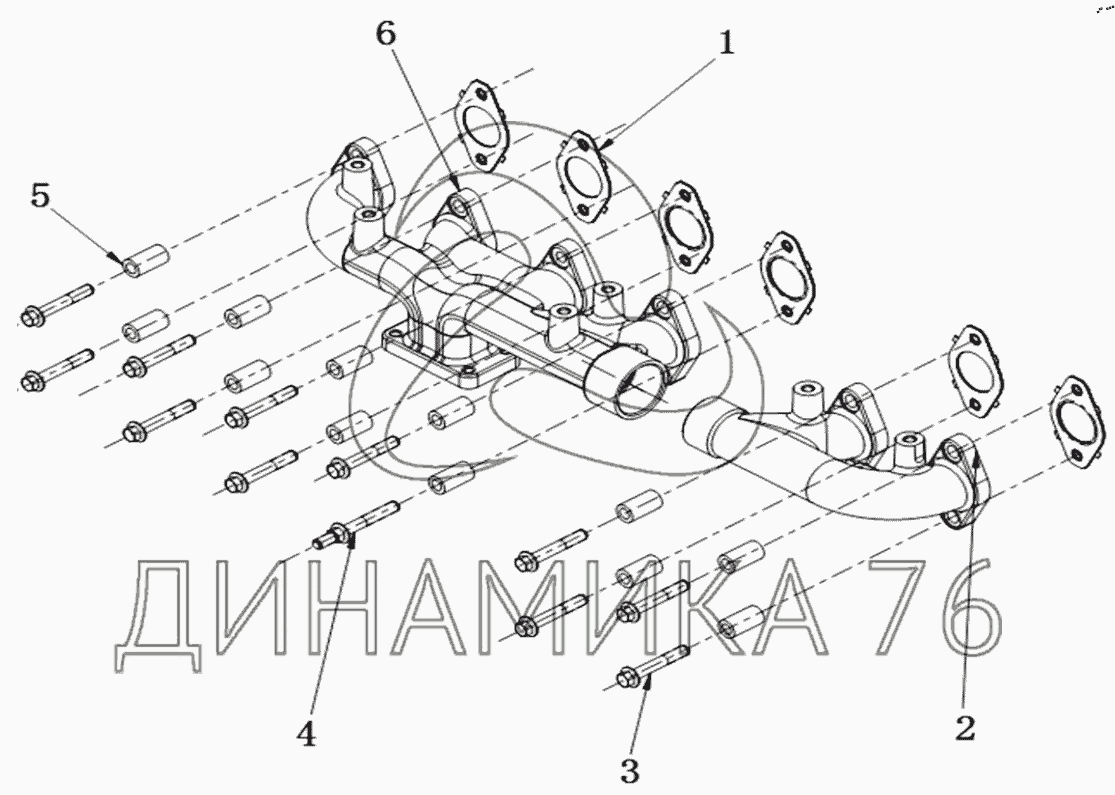 6
1
5
ДИНАМИКА 76
4
3
2