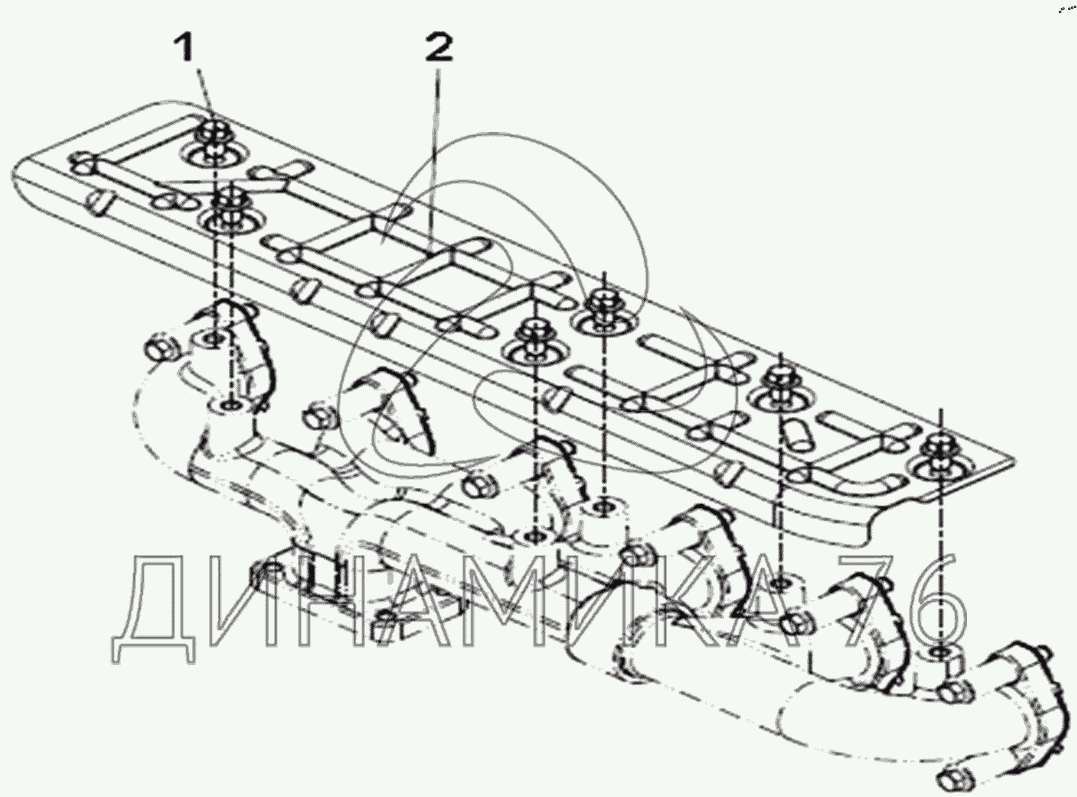 1
2
ДИНАМИКА 76