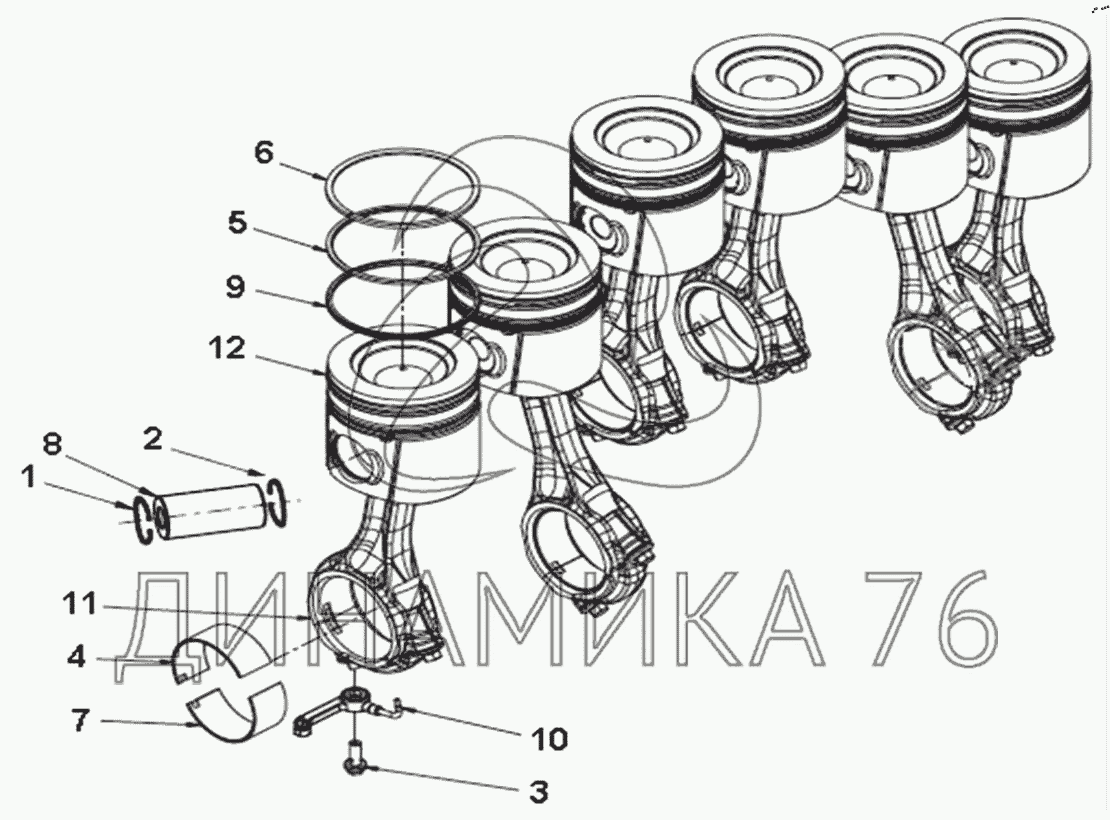 6
5
9
12
8
2
1
11
4
7
10
3
ДИНАМИКА 76