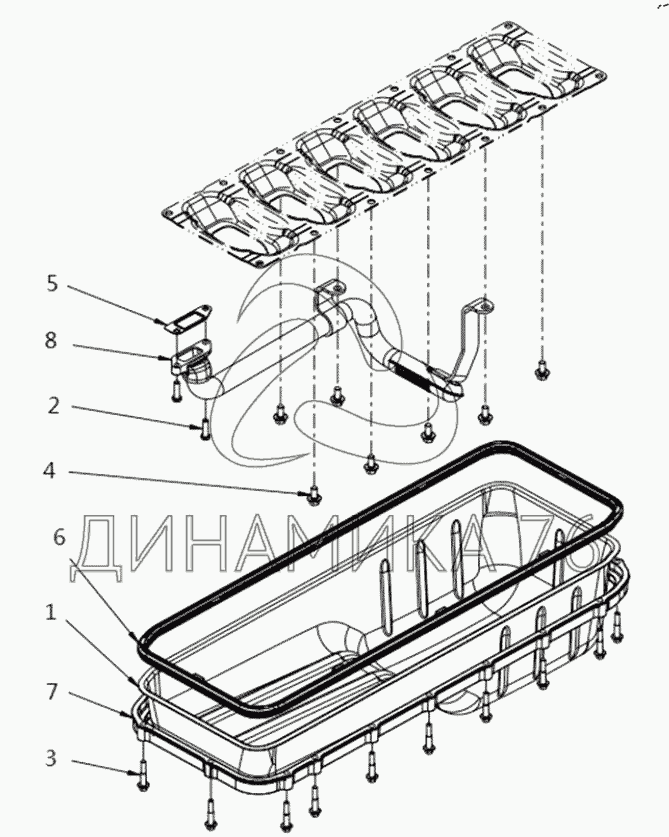 5
8
2
4
6
1
7
3
ДИНАМИКА 76