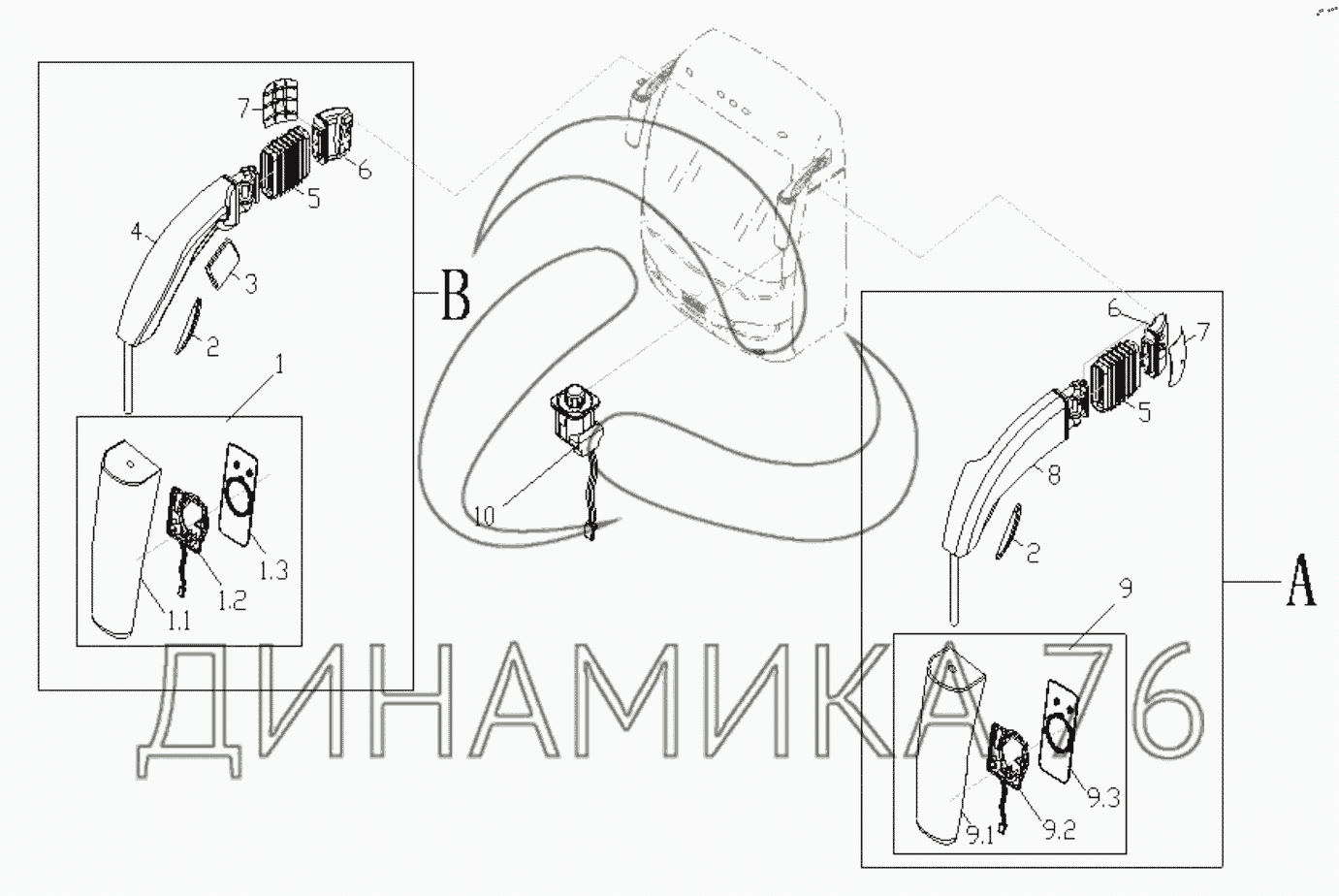 7
6
5
4
3
2
1
1.1
1.2
1.3
B
10
6
7
5
8
2
9
9.1
9.2
9.3
A
ДИНАМИКА 76