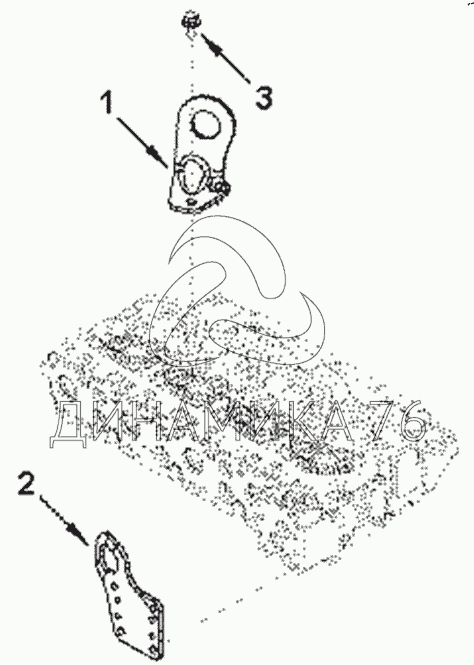 3
1
ДИНАМИКА 76
2