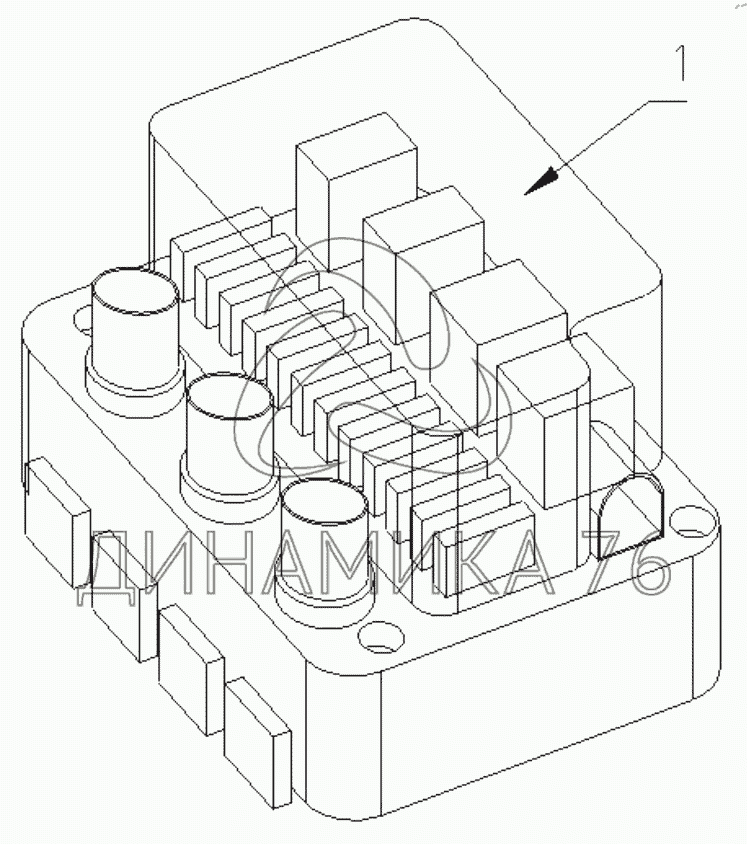 1

ДИНАМИКА 76