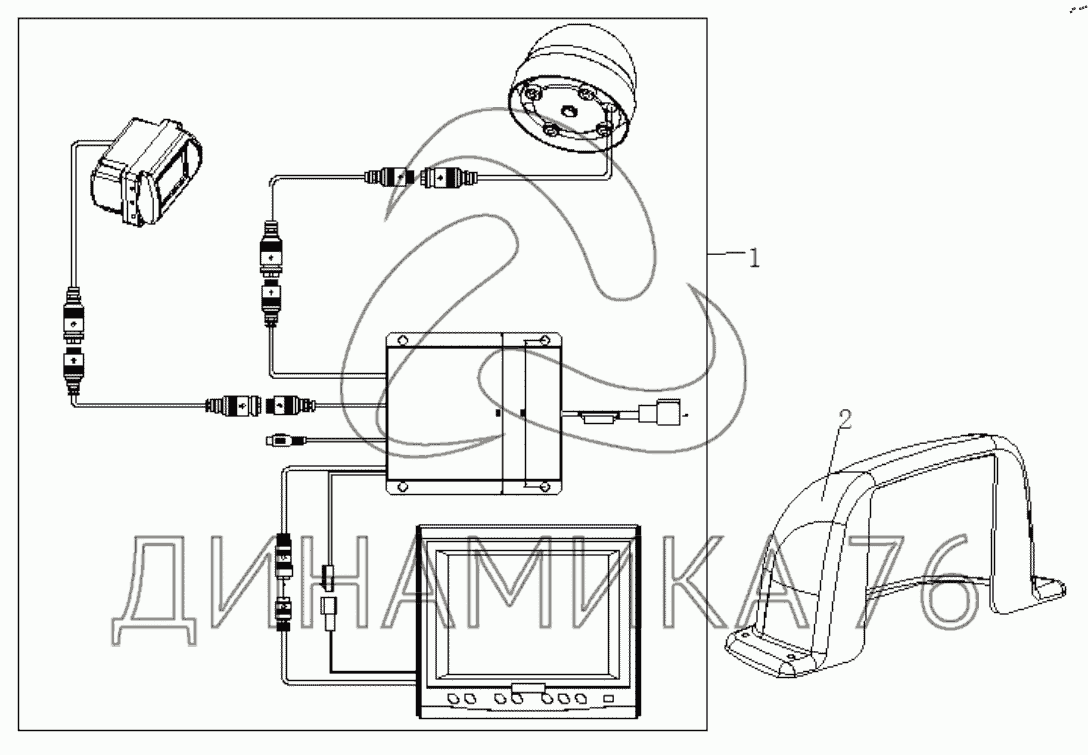 1
2
ДИНАМИКА76