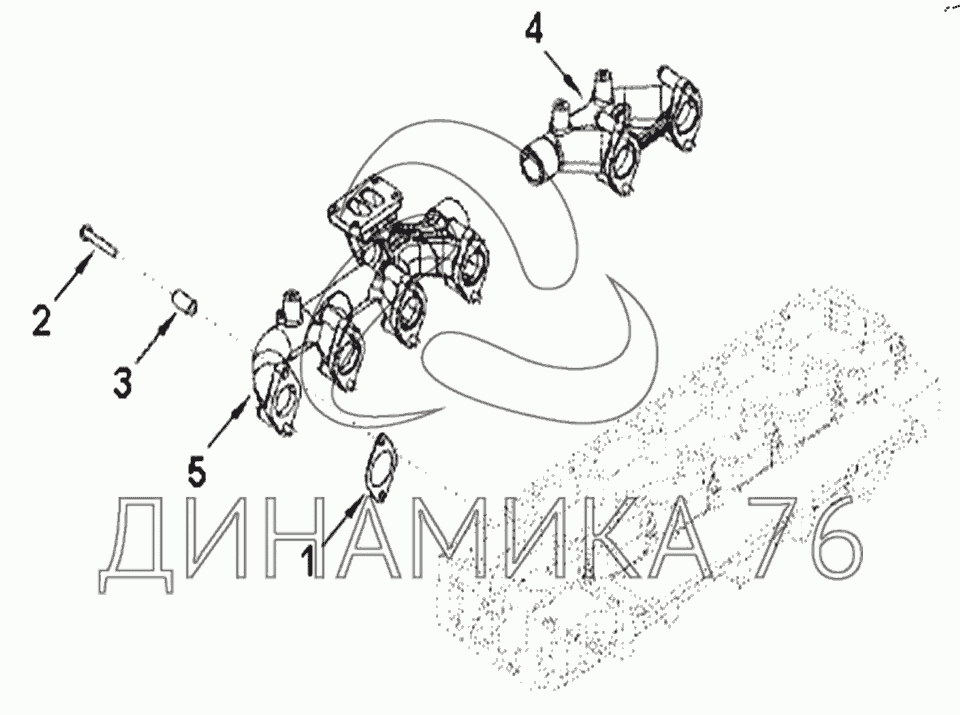 4
2
3
5
1
ДИНАМИКА 76