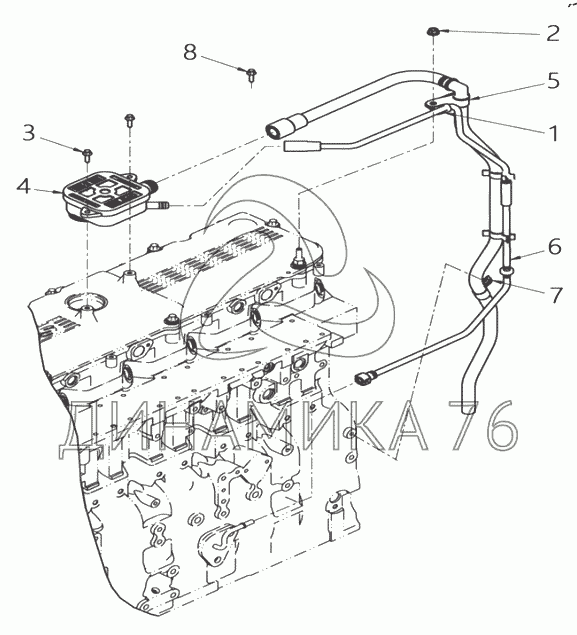 2
8
5
1
3
4
6
7
ДИНАМИКА 76