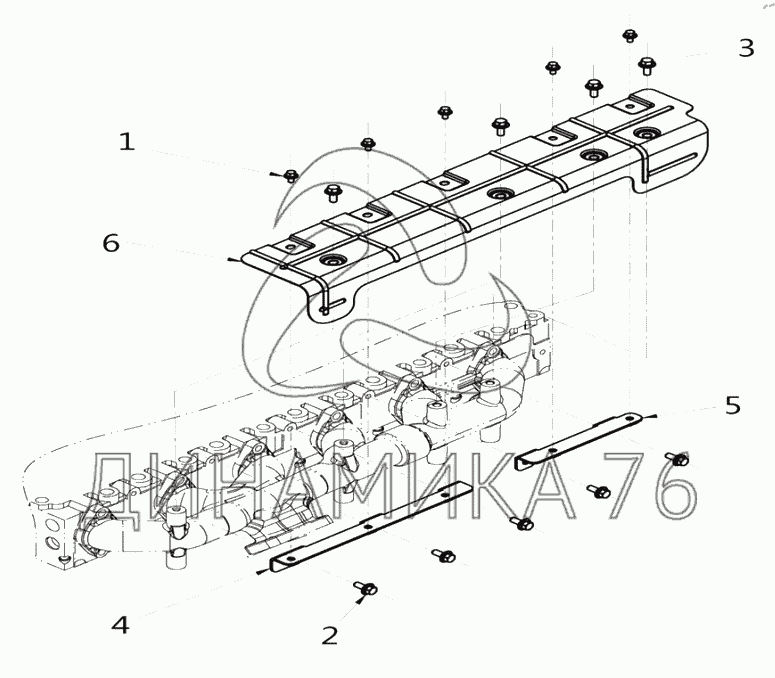 3
1
6
5
ДИНАМИКА 76
4
2