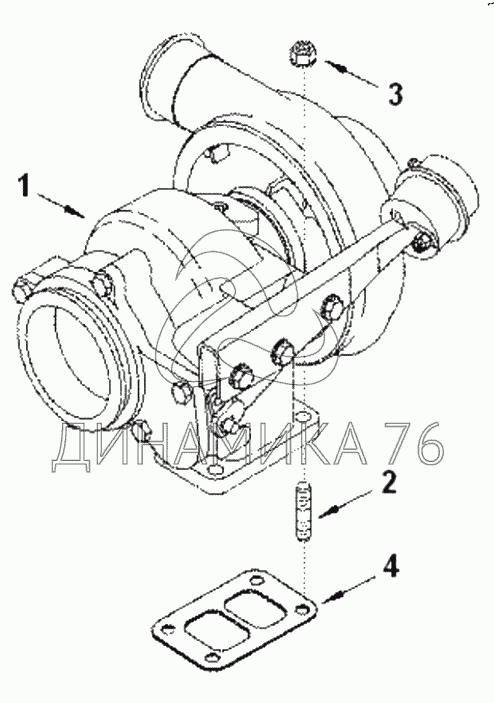 3

1

ДИНАМИКА 76

2

4