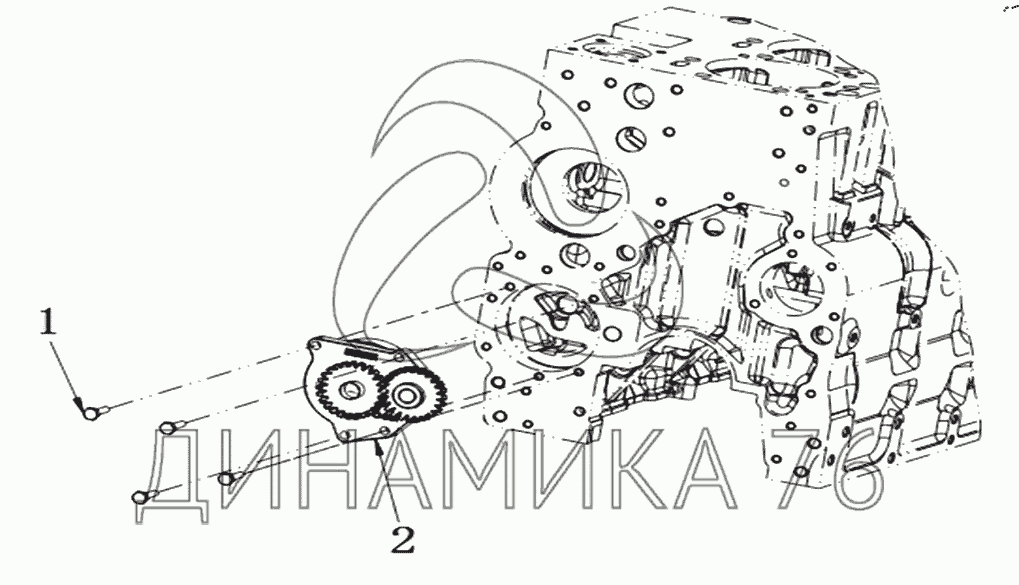 1
2
ДИНАМИКА 76