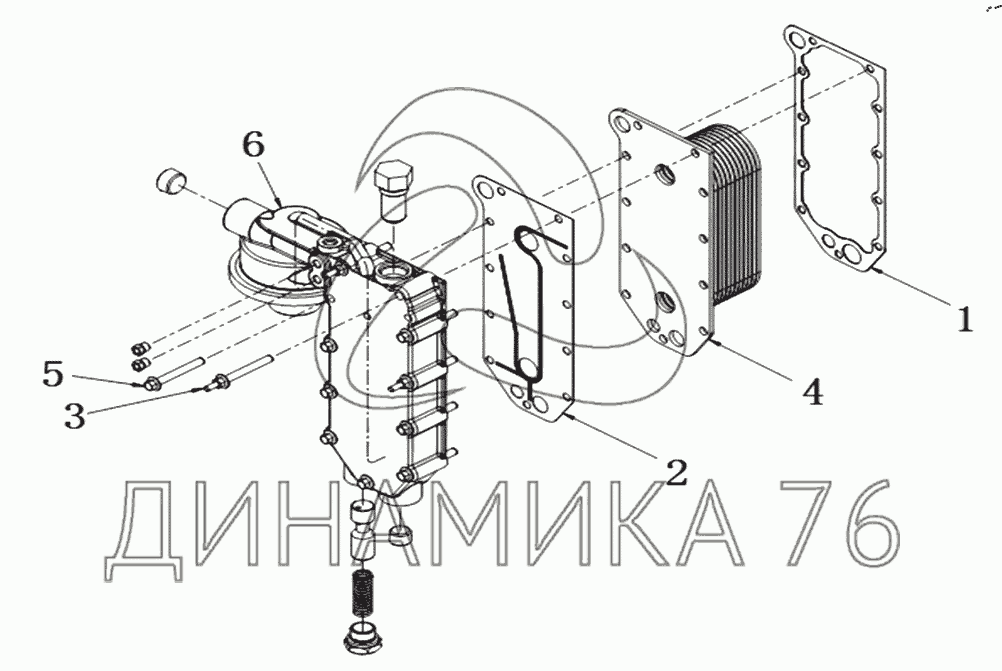 6
1
4
5
3
2
ДИНАМИКА 76