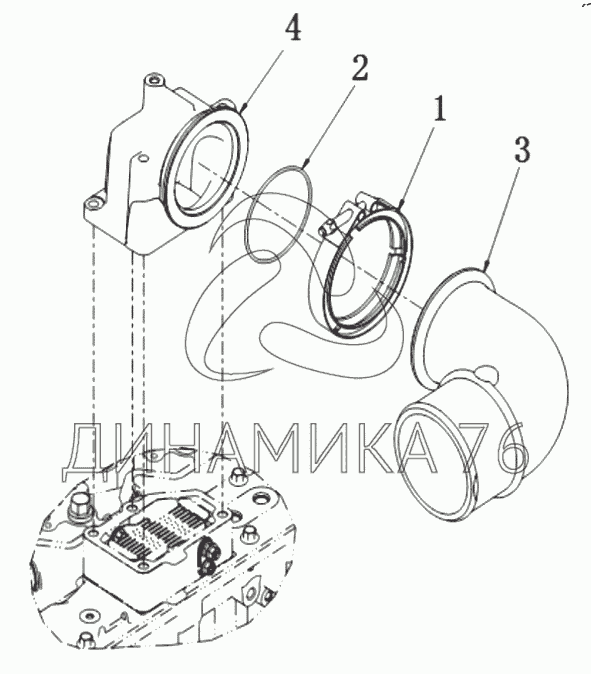 4
2
1
3
ДИНАМИКА 76