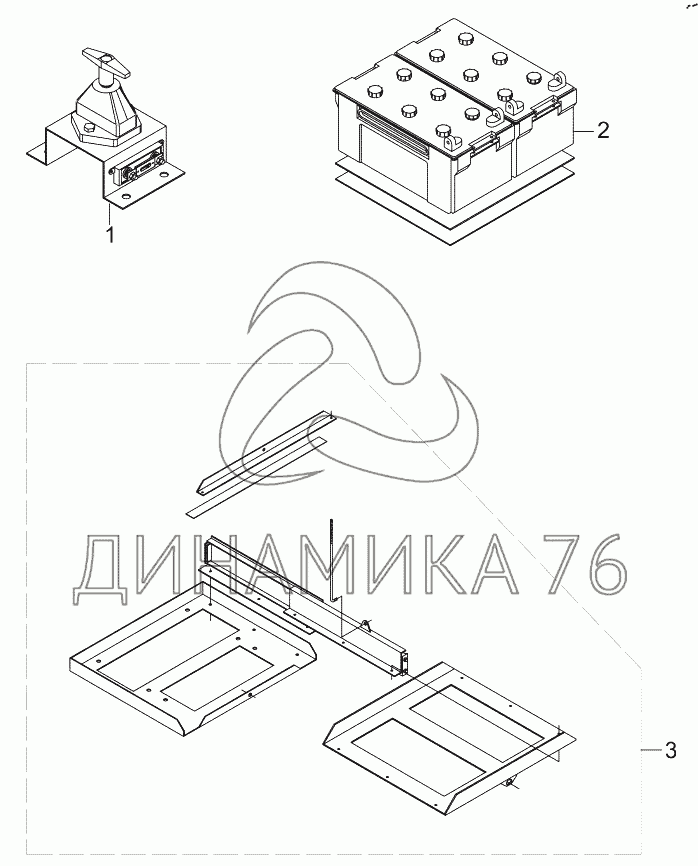 1

2

ДИНАМИКА 76

3