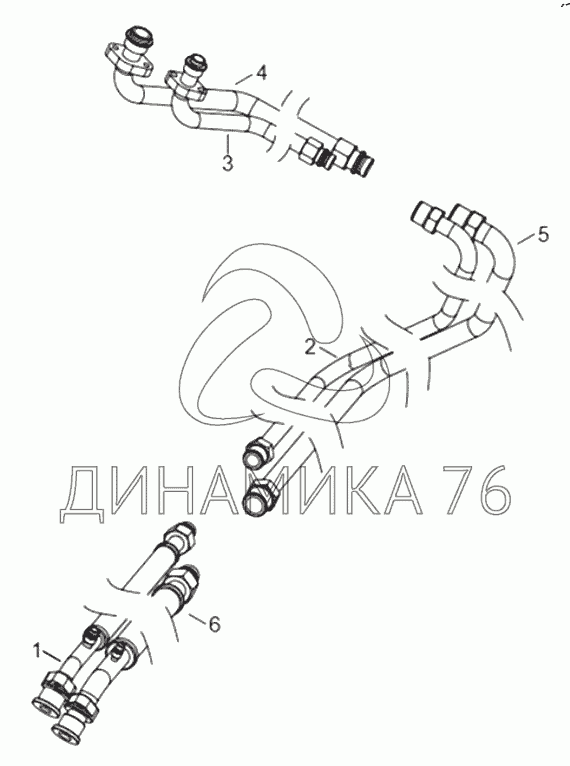 4
3
5
2
ДИНАМИКА 76
6
1