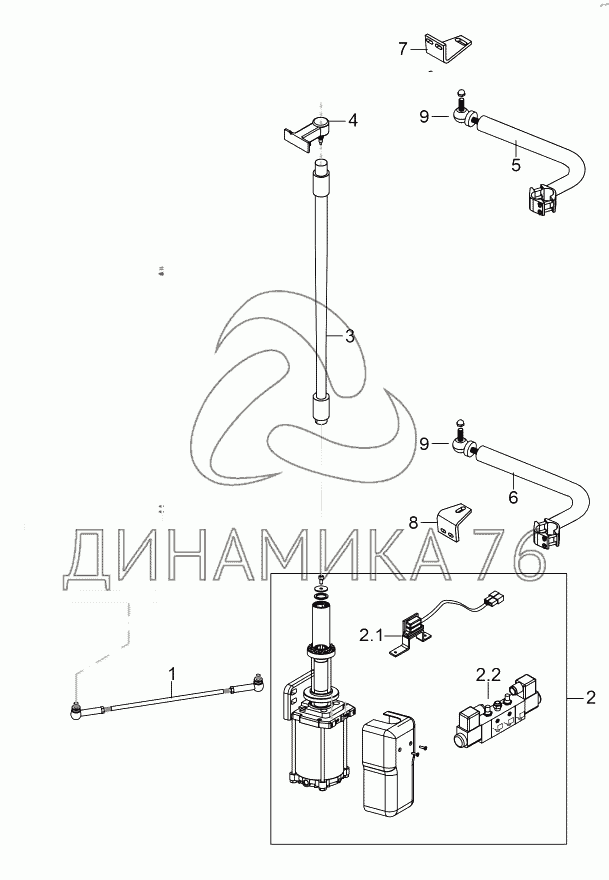 7
4
9
5
3
9
6
8
ДИНАМИКА 76
2.1
2.2
1
2