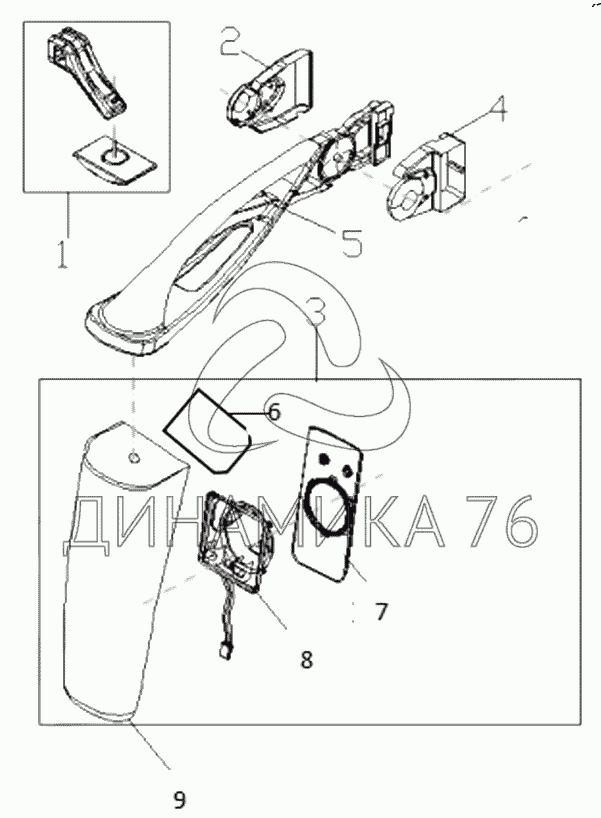 2
4
1
5
3
6
ДИНАМИКА 76
7
8
9