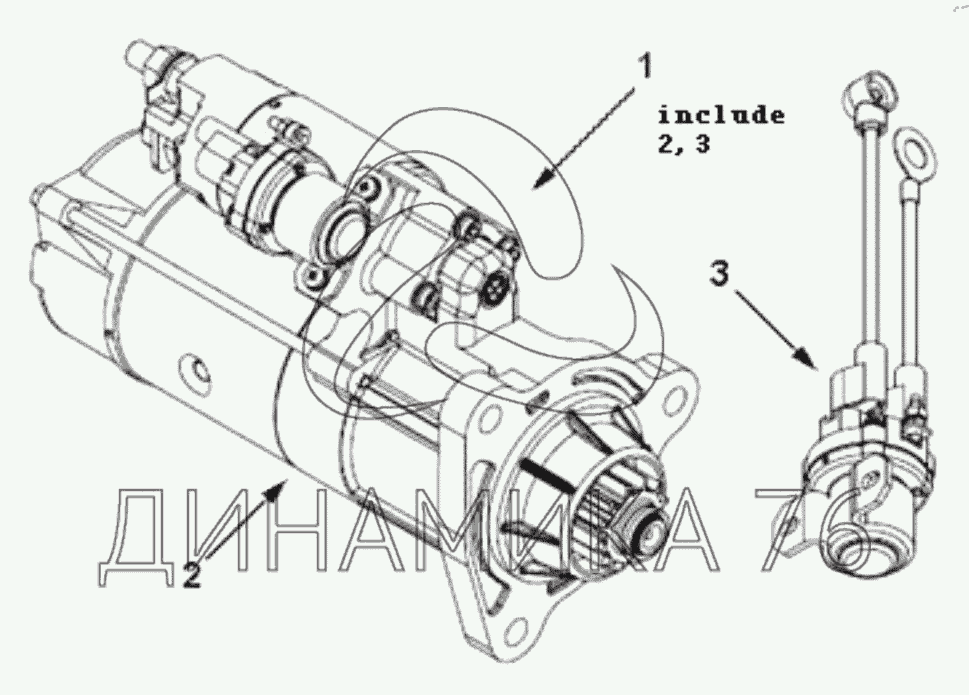 1
include
2, 3

3

2

ДИНАМИКА 76