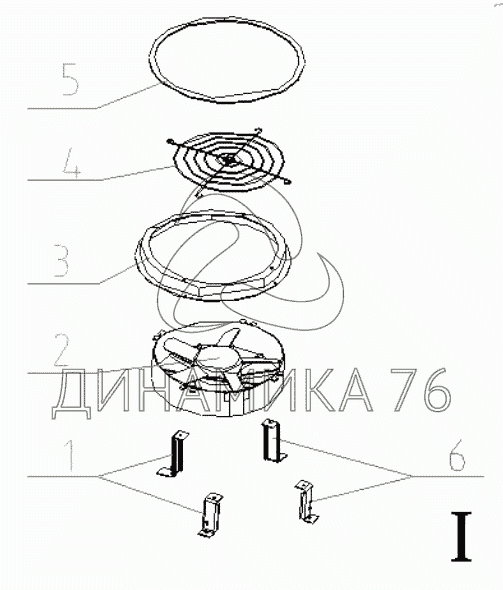 5
4
3
2
ДИНАМИКА 76
1
6
I