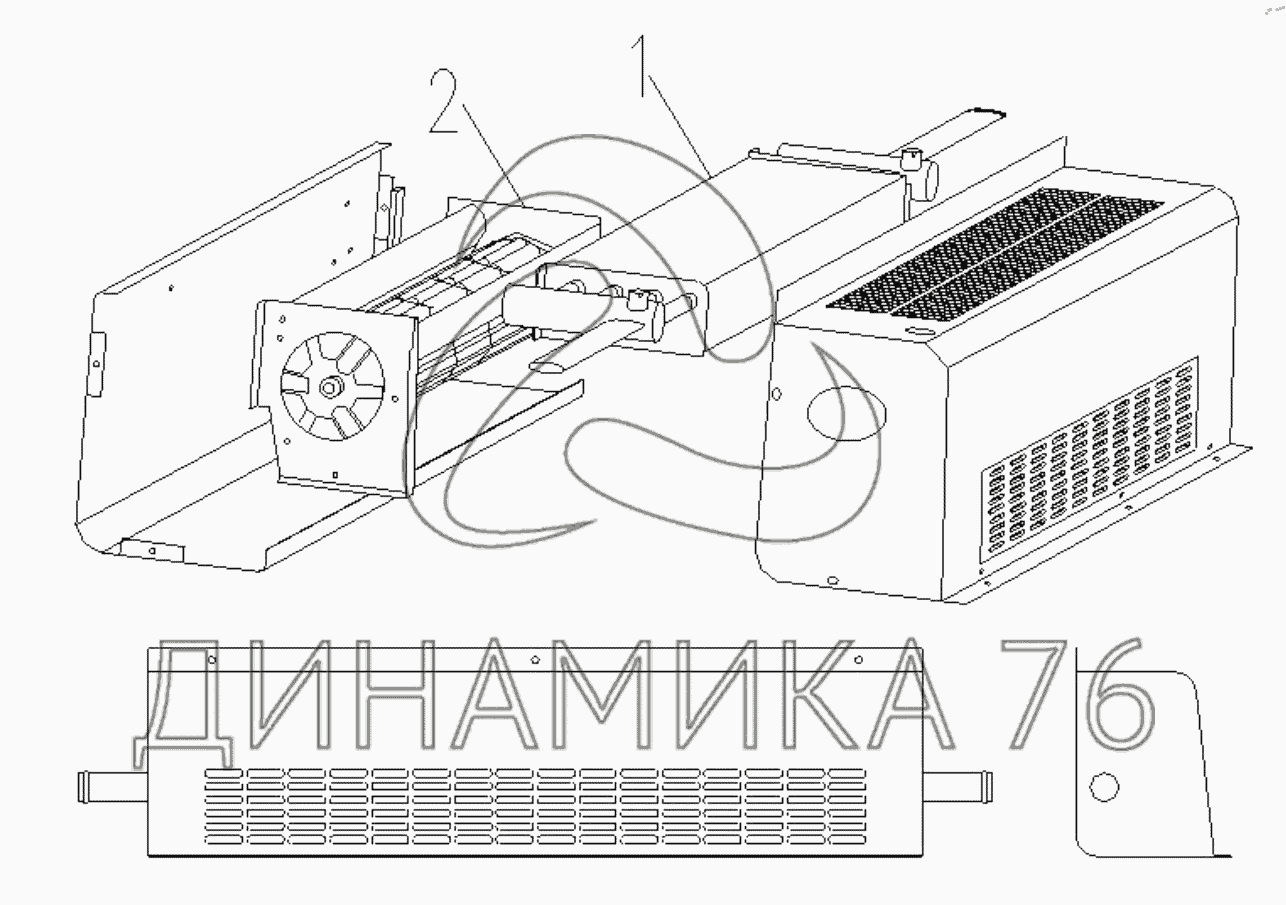 2
1
ДИНАМИКА 76