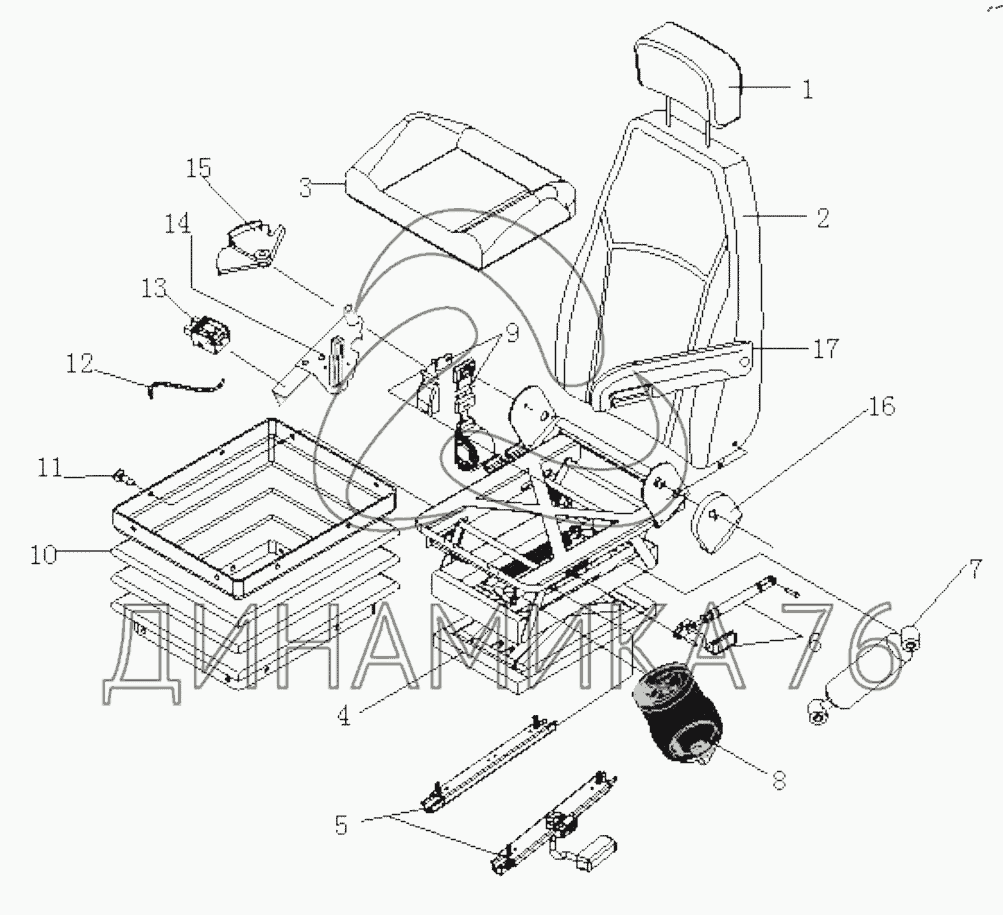 1
2
3
15
14
13
12
9
17
16
11
10
7
6
4
8
5
ДИНАМИКА 76