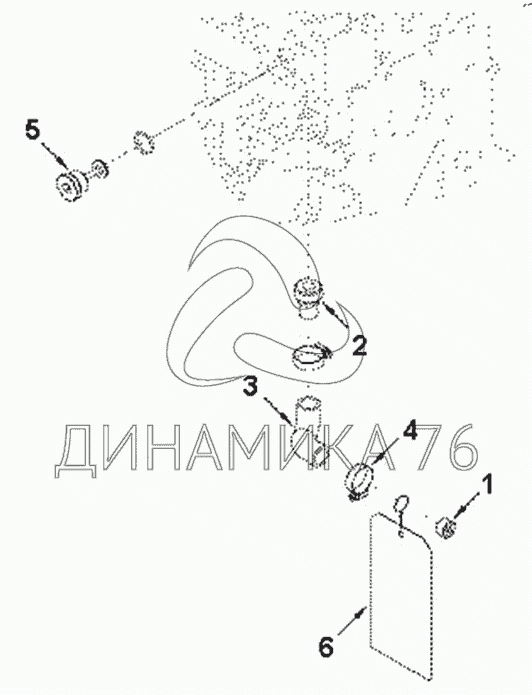 5
2
3
ДИНАМИКА 76
4
1
6