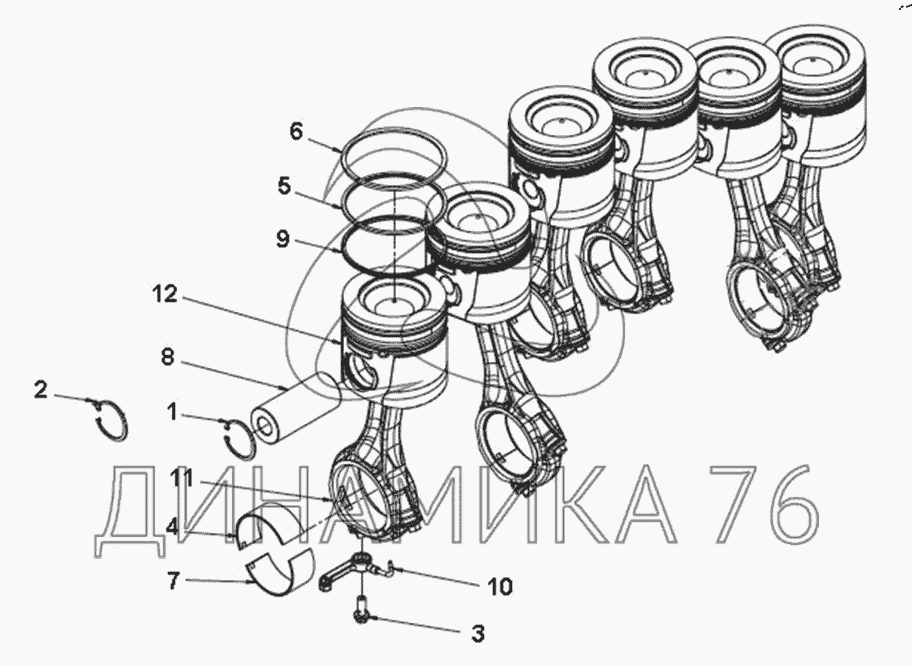 6
5
9
12
8
2
1
11
4
7
10
3
ДИНАМИКА 76